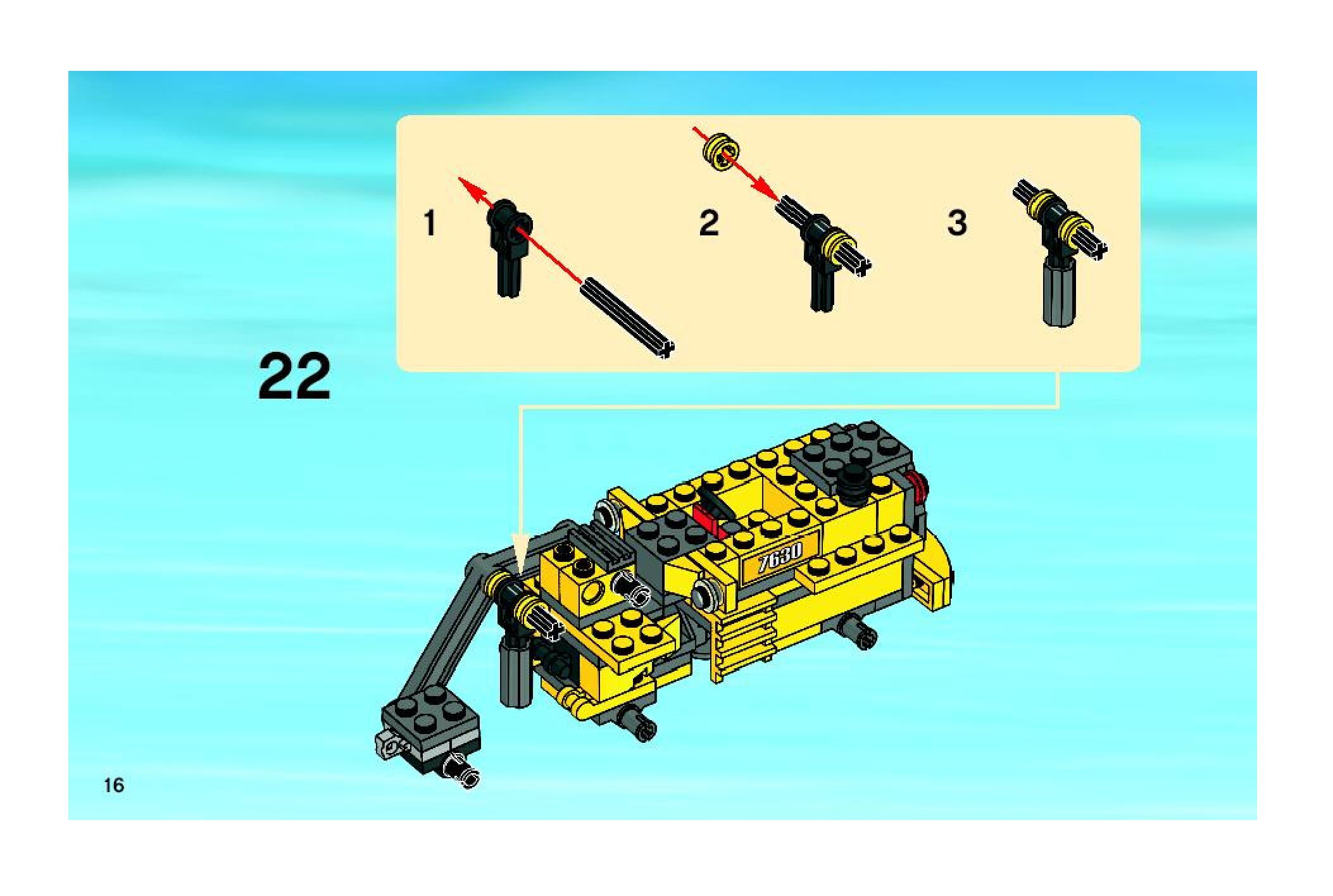 1

2

3

22

7630

16