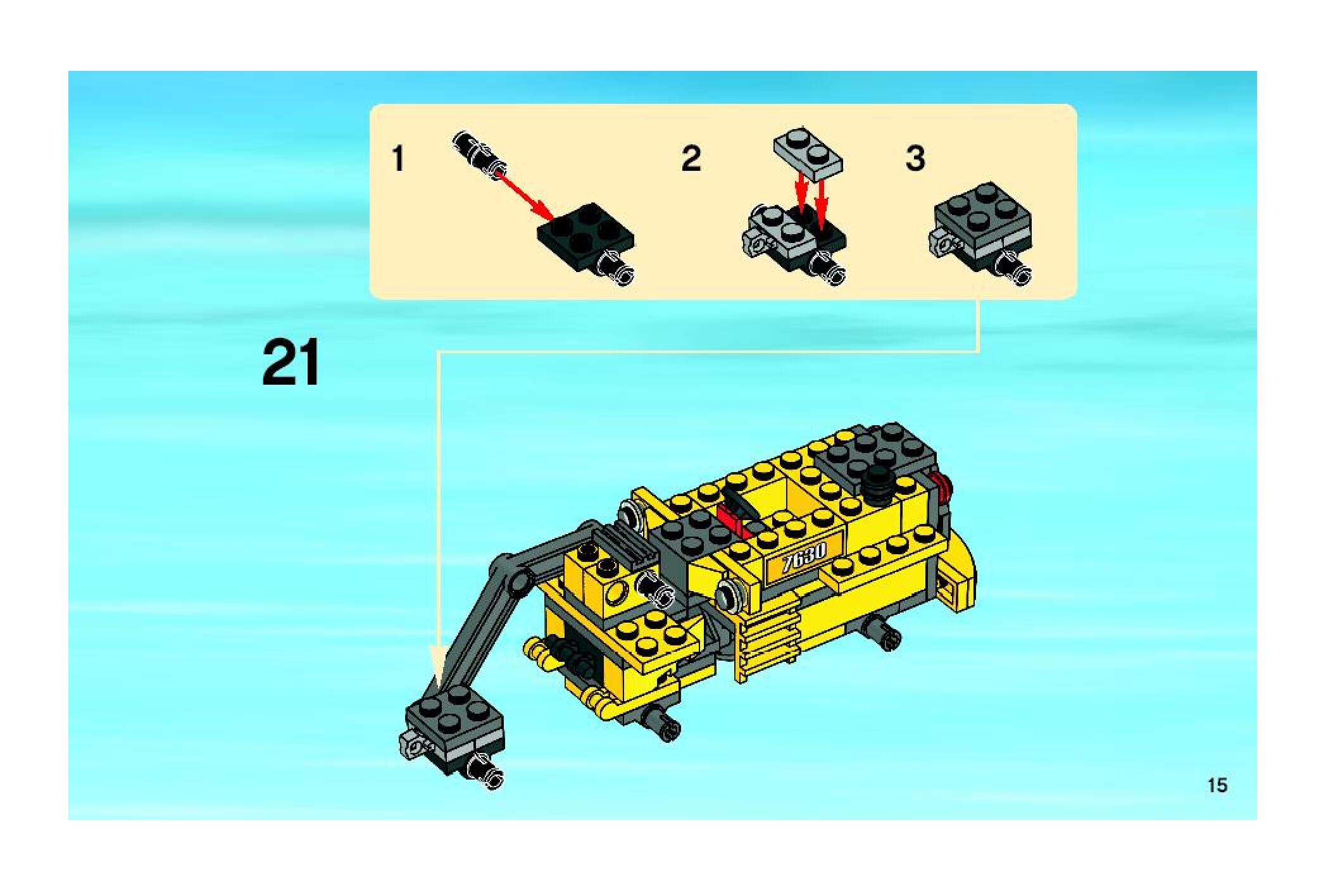 1

2

3

21

7630

15