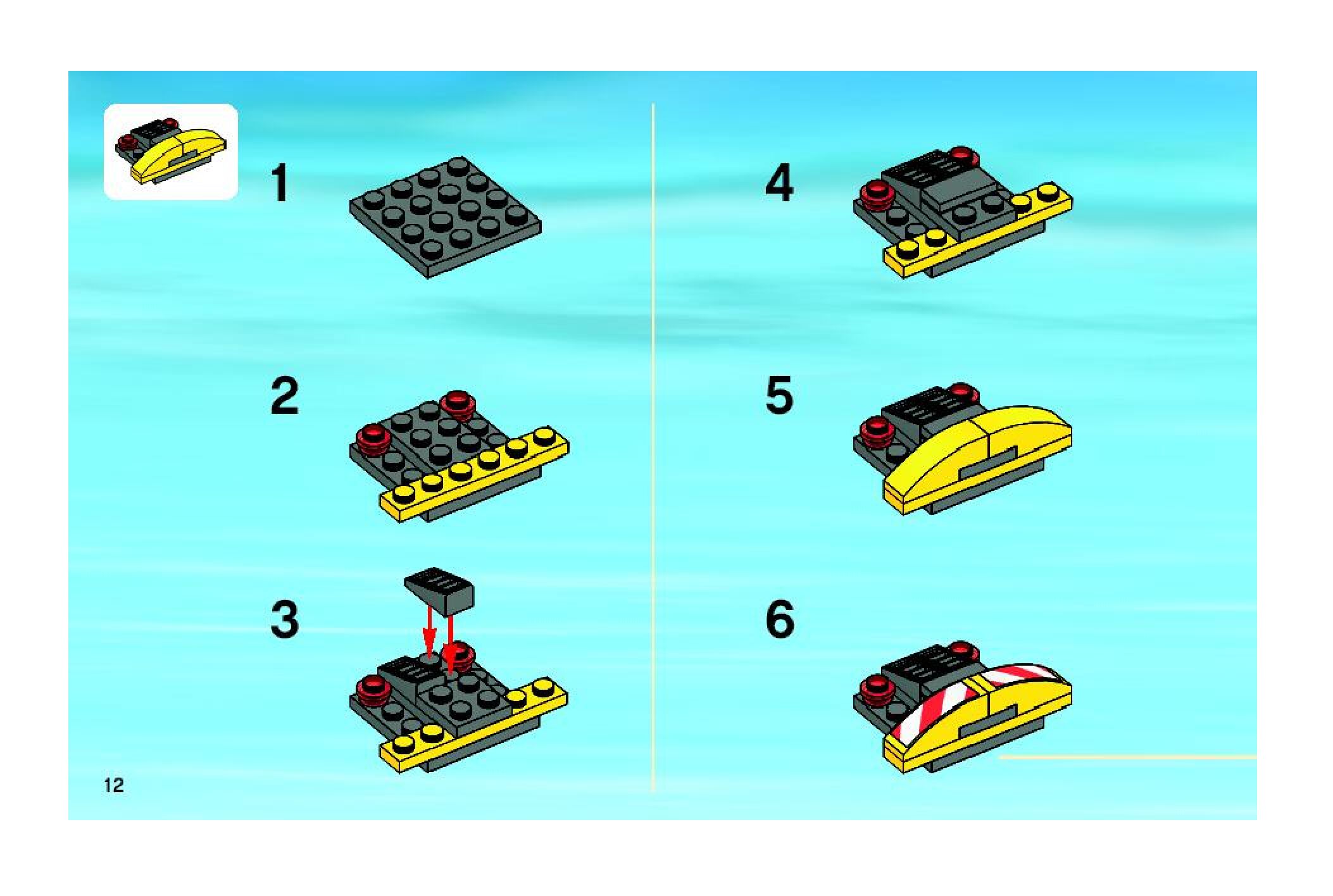 1

2

3

4

5

6

12