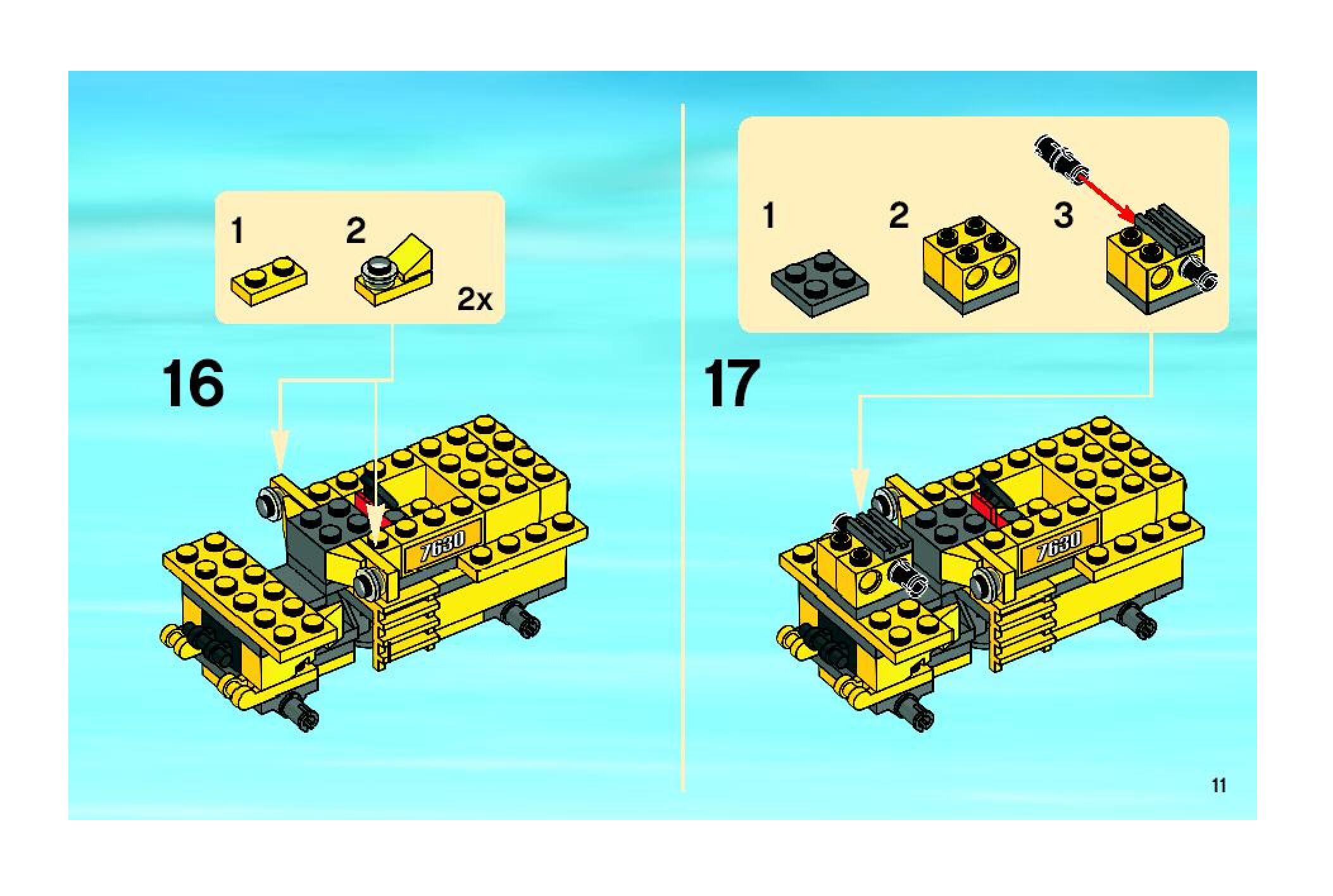 1
2
2x
16
7630
1
2
3
17
7630
11