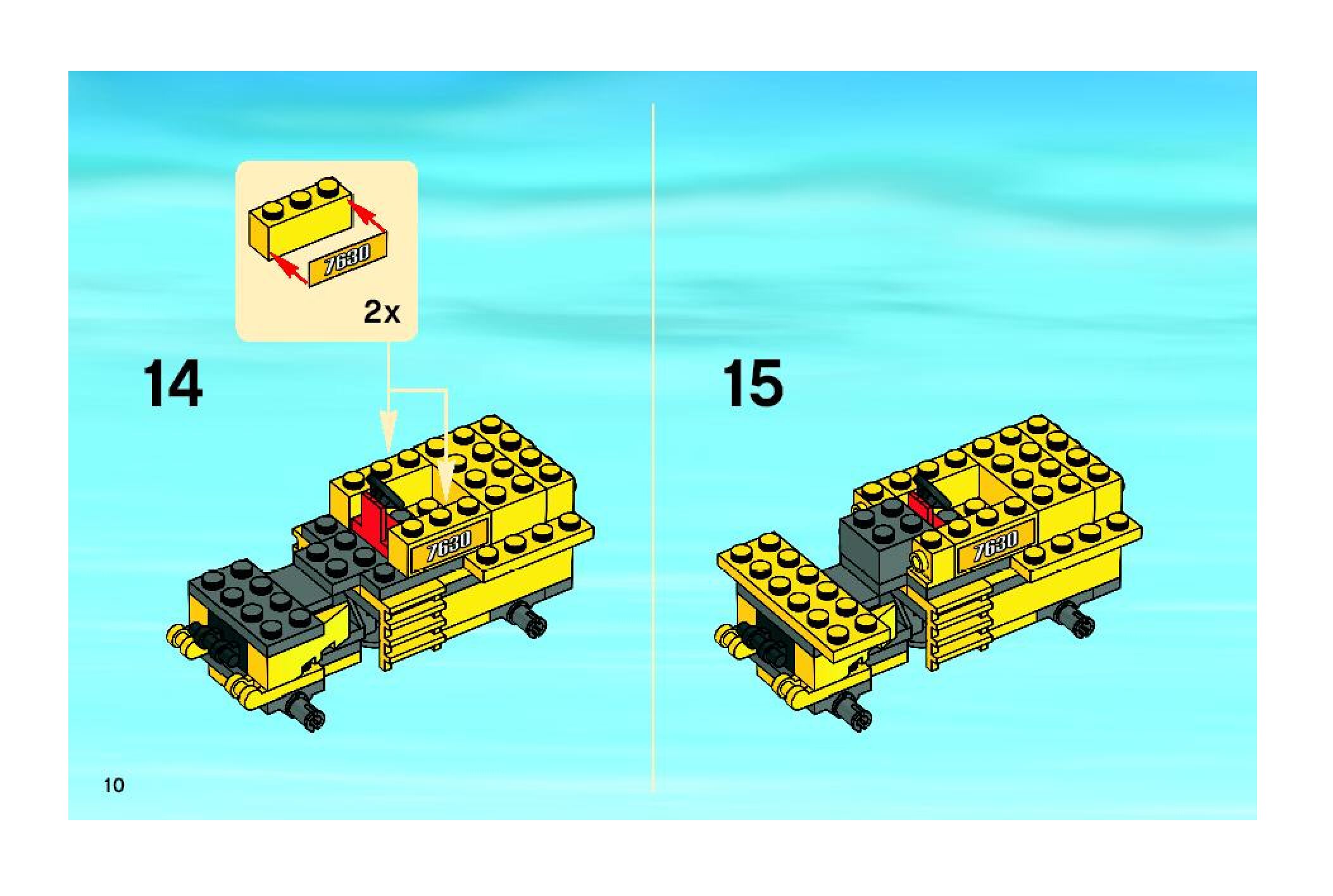 7630

2x

14

7630

15

7630

10