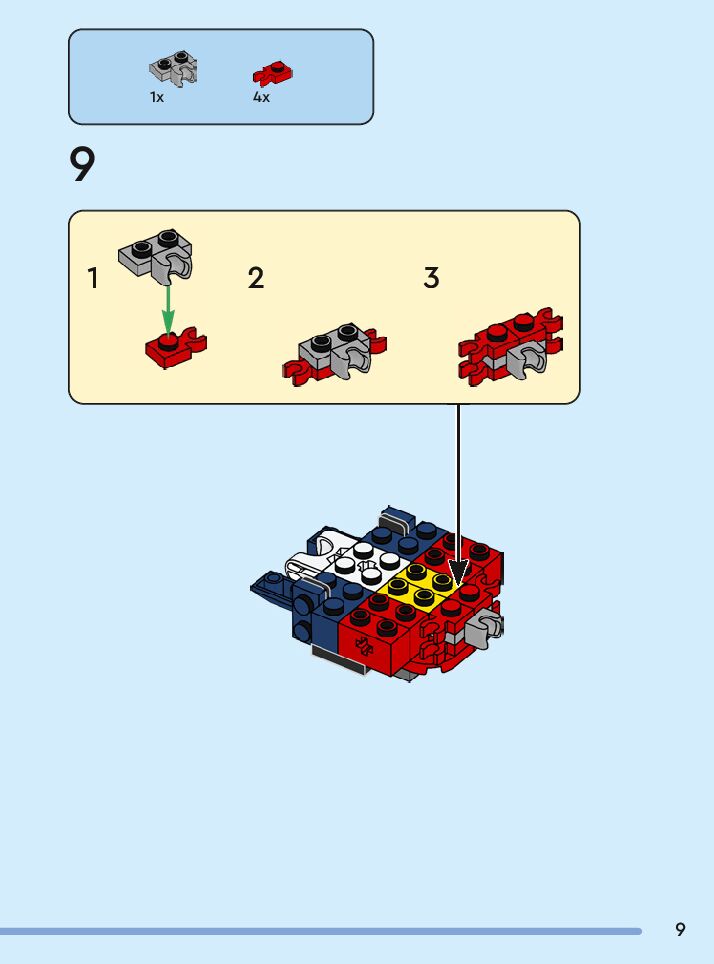 1x
4x

9

1
2
3

9