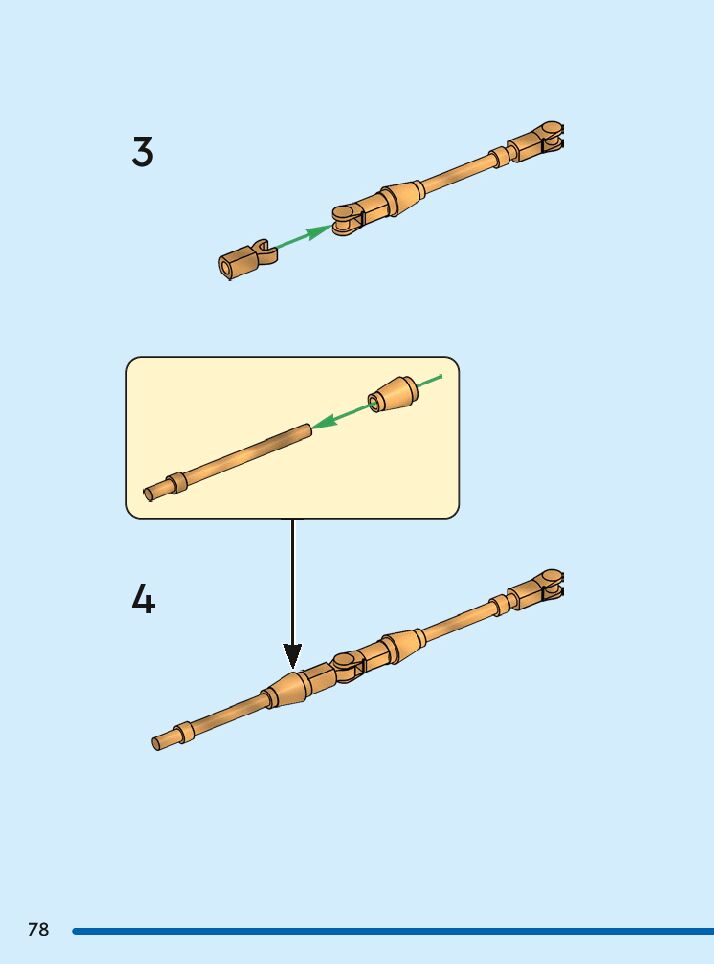 3

4

78