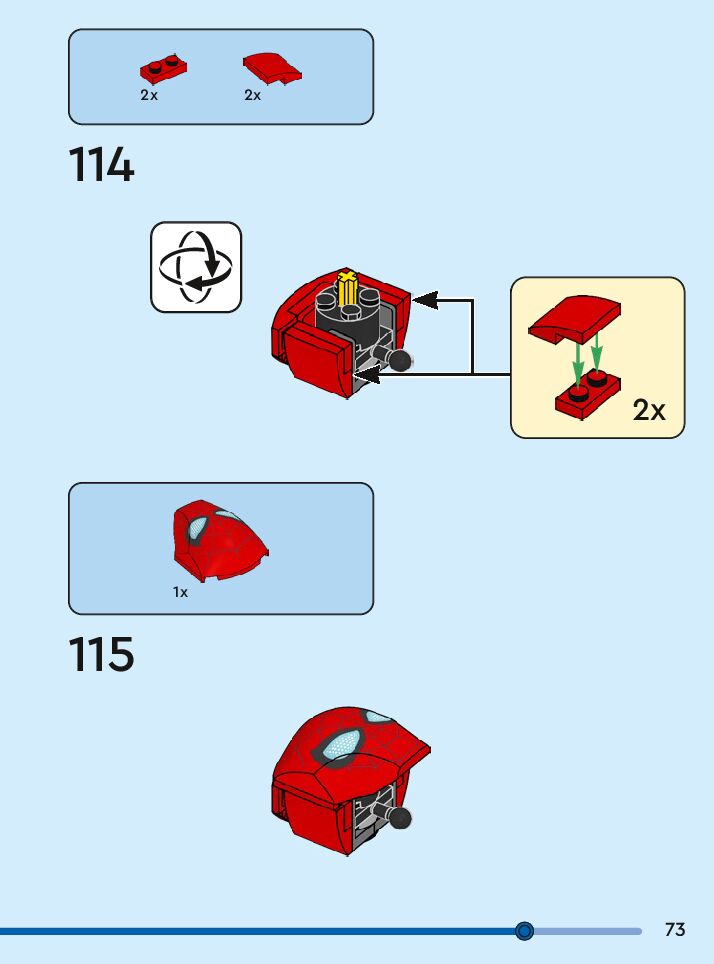 2x 2x

114

2x

1x

115

73