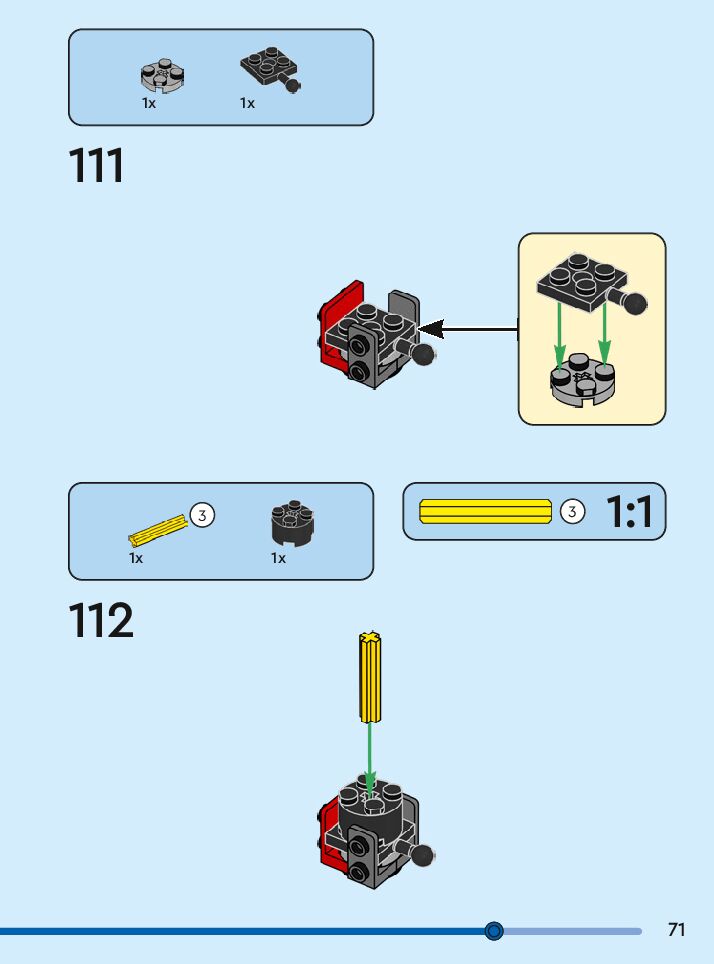 1x 1x

111

3

1x 1x

3 1:1

112

71