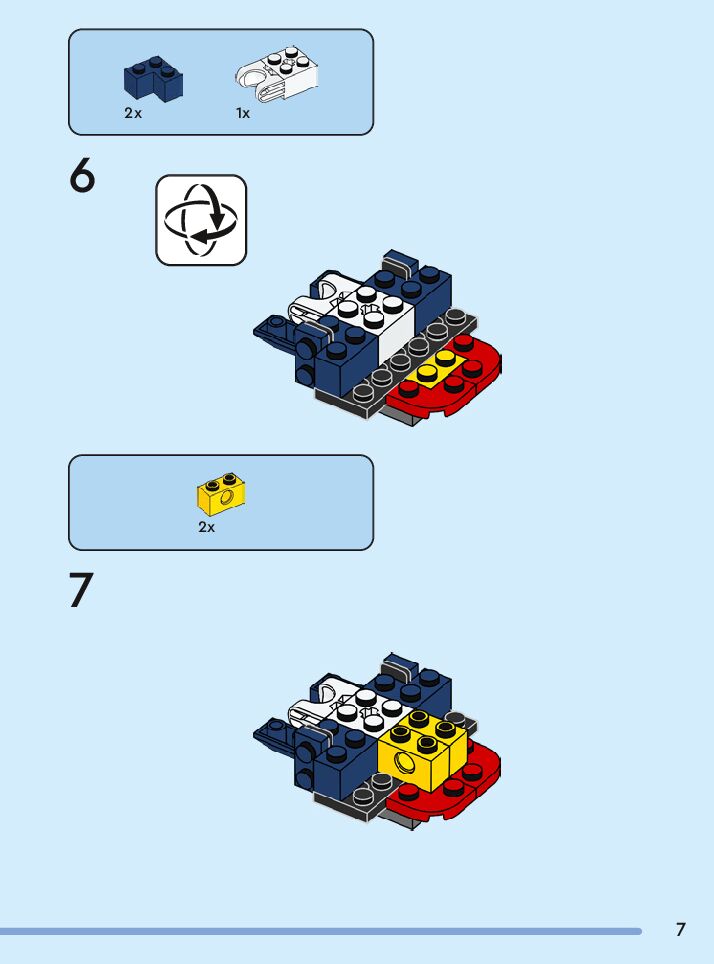 2x 1x

6

2x

7

7