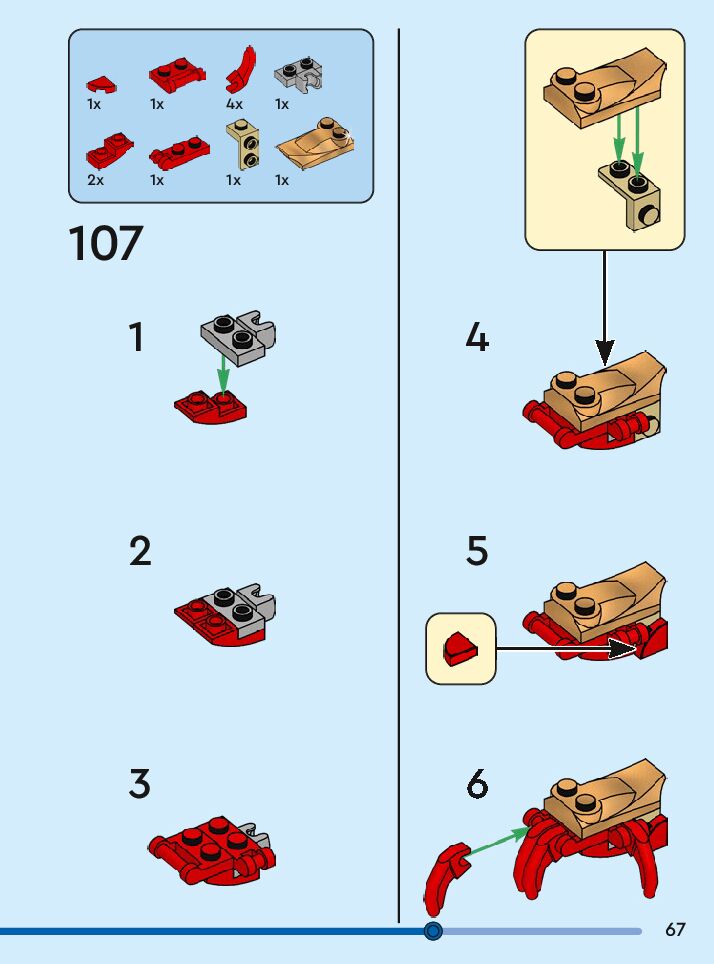 1x 1x 4x 1x
2x 1x 1x 1x

107

1

2

3

4

5

6

67