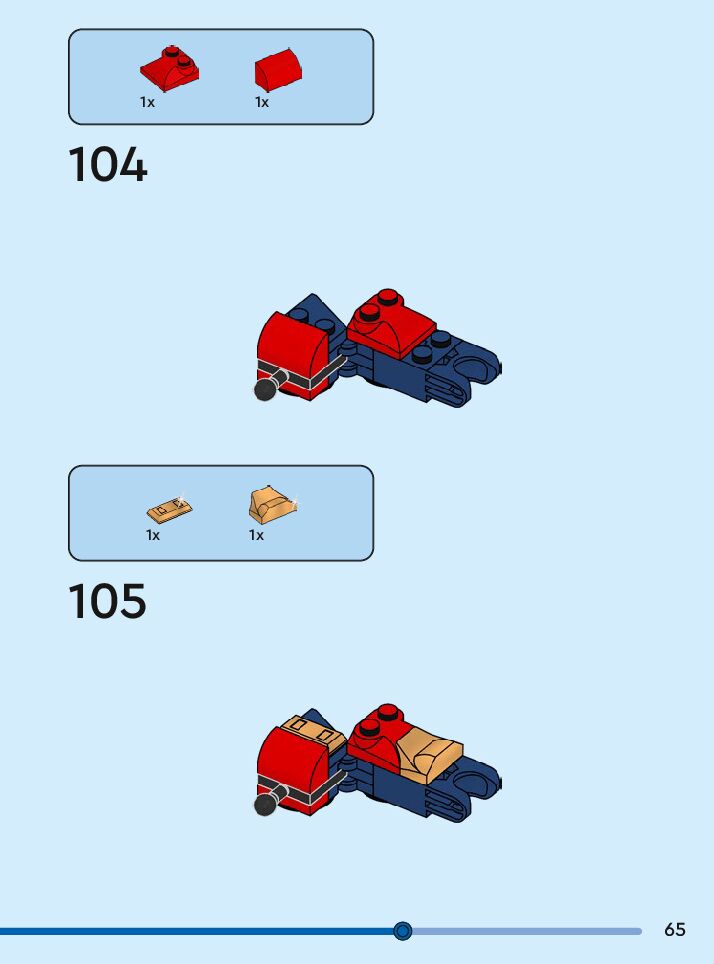 1x 1x

104

1x 1x

105

65