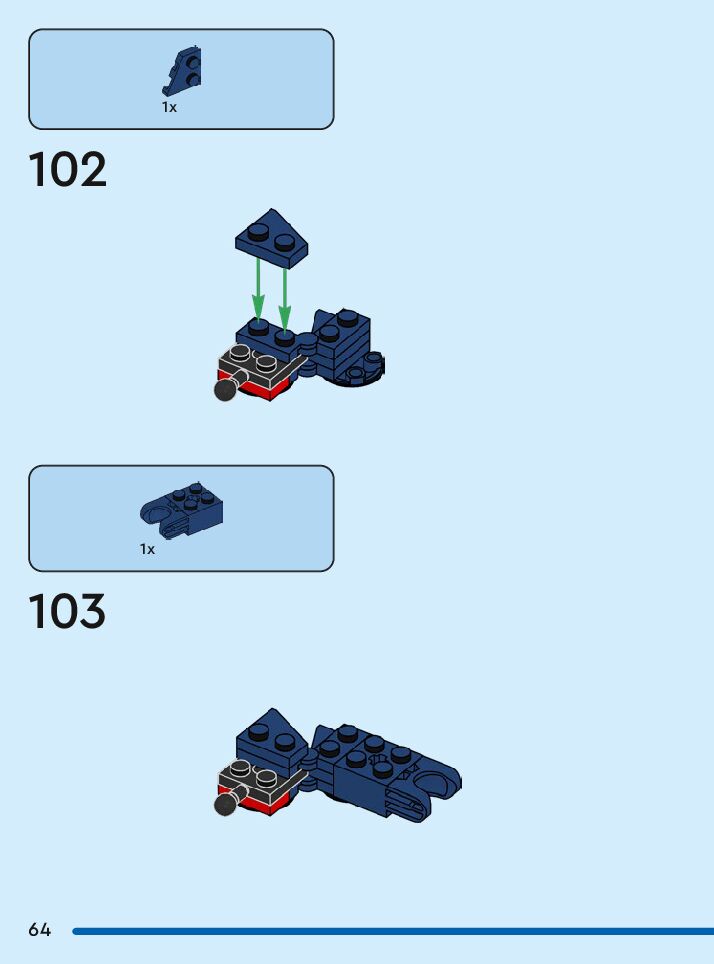 1x

102

1x

103

64