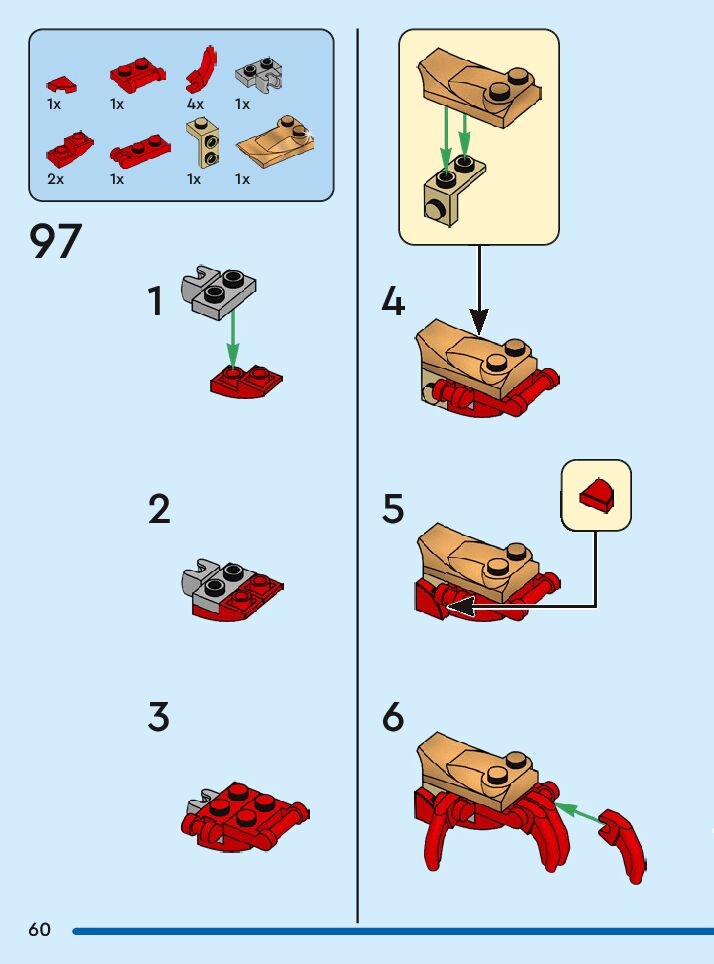 1x 1x 4x 1x
2x 1x 1x 1x

97

1

2

3

4

5

6

60