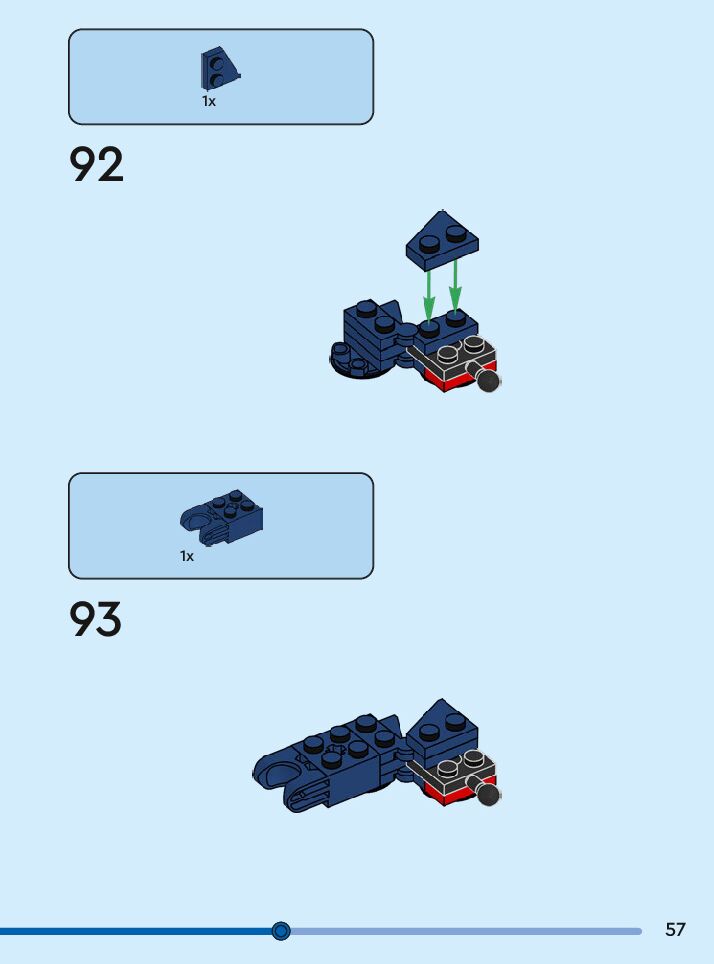 1x

92

1x

93

57