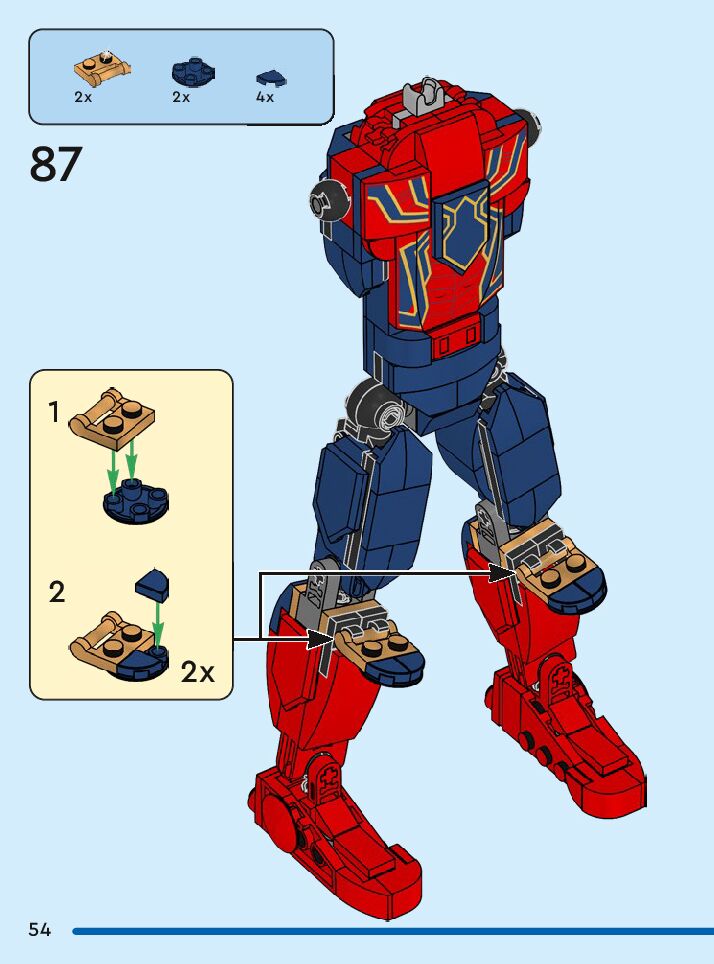 2x 2x 4x

87

1

2

2x

54