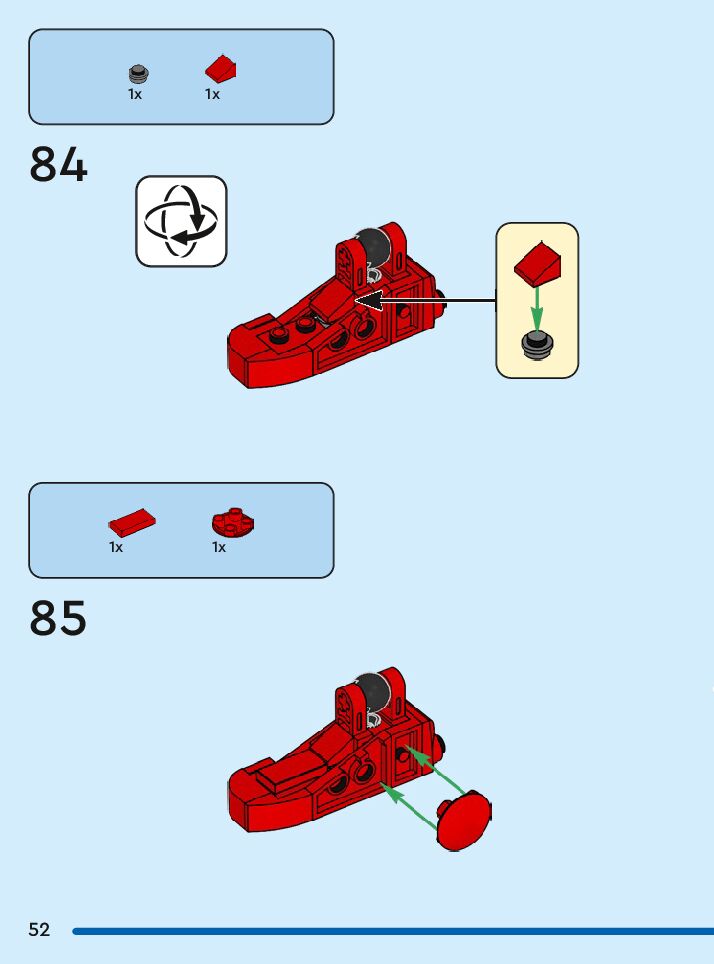 1x 1x

84

1x 1x

85

52