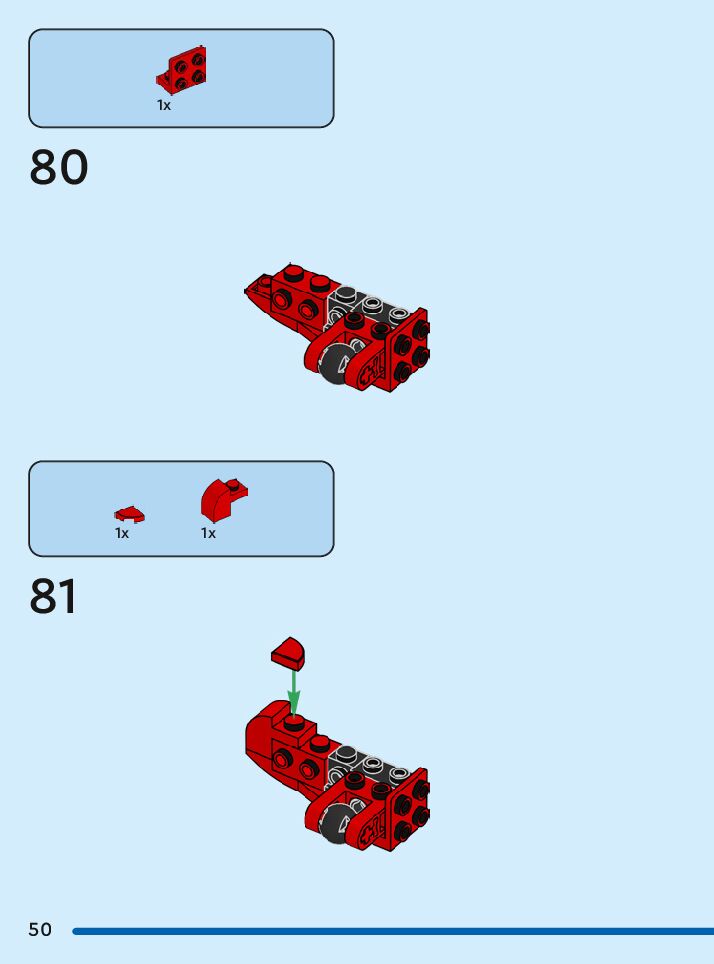 1x

80

1x 1x

81

50