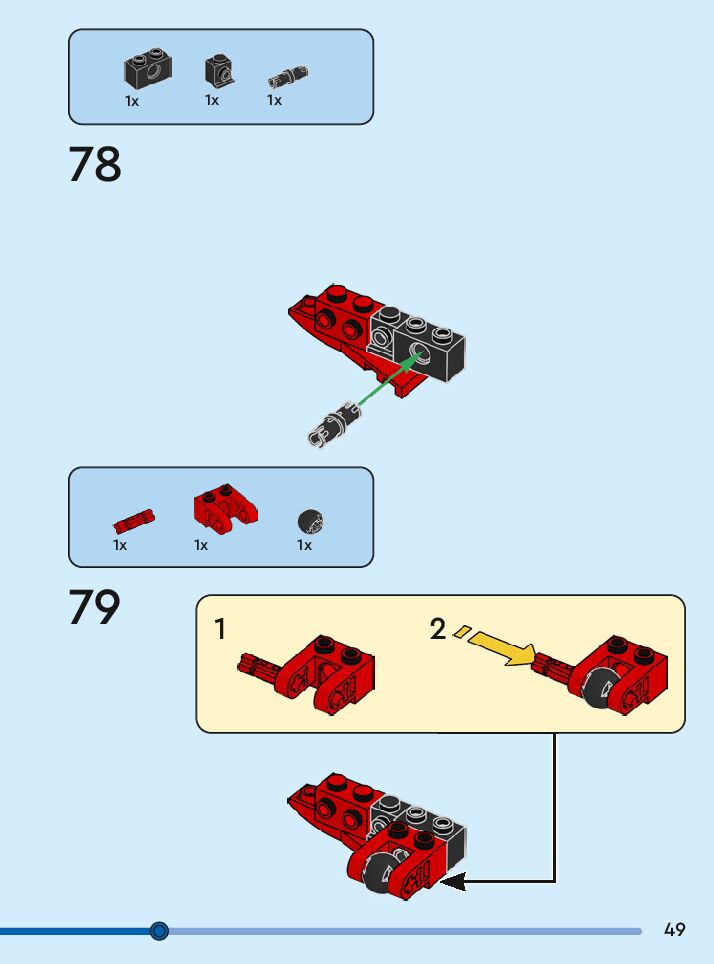 1x 1x 1x

78

1x 1x 1x

79

1

2

49