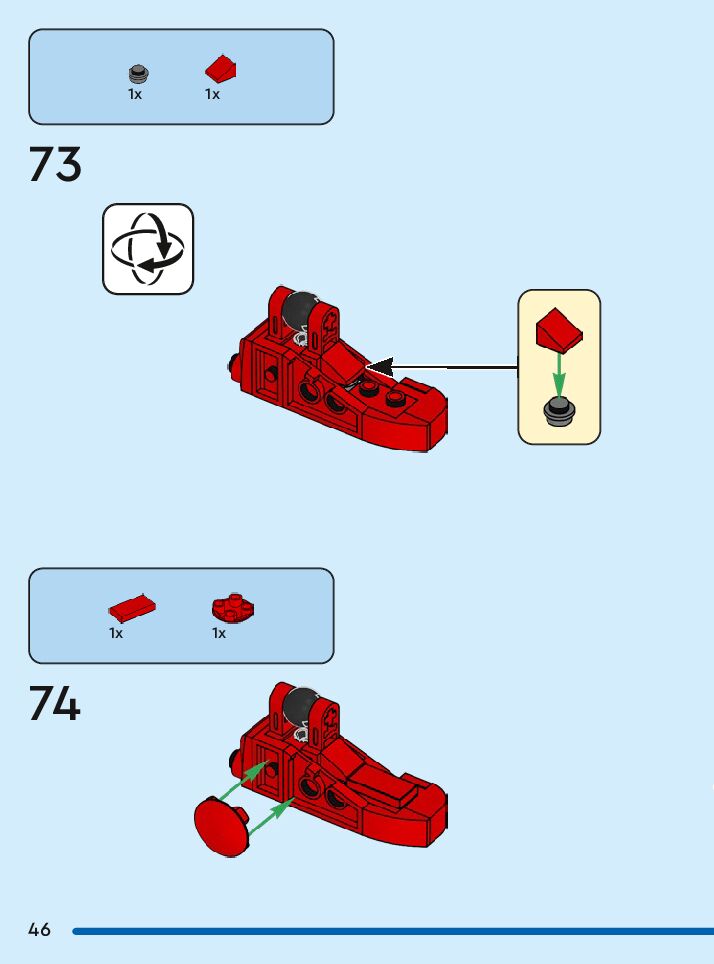 1x 1x

73

1x 1x

74

46