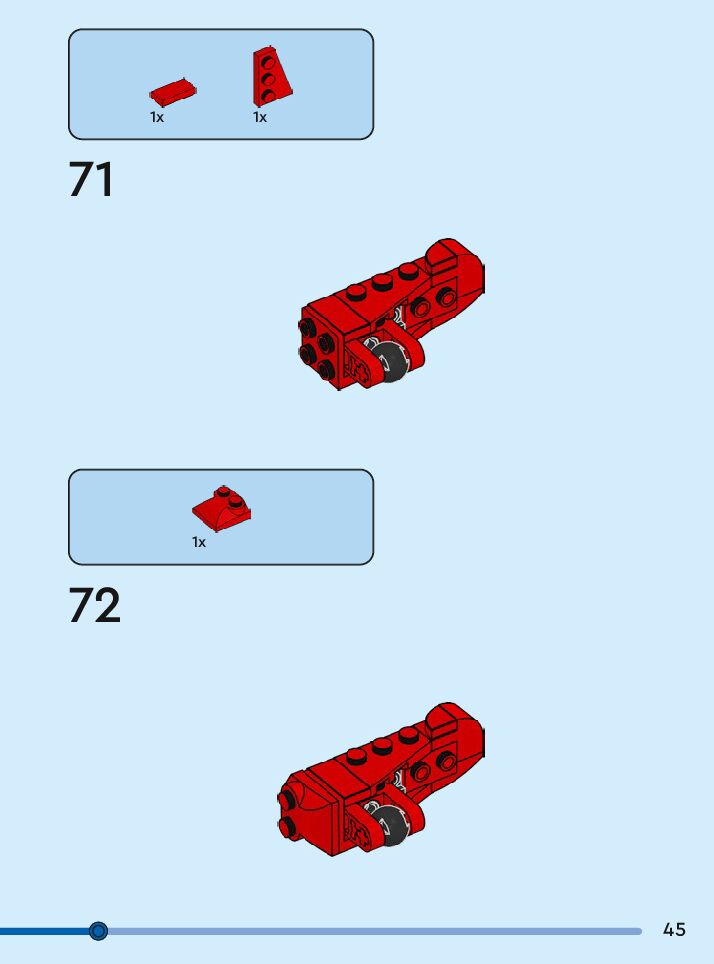 1x 1x

71

1x

72

45