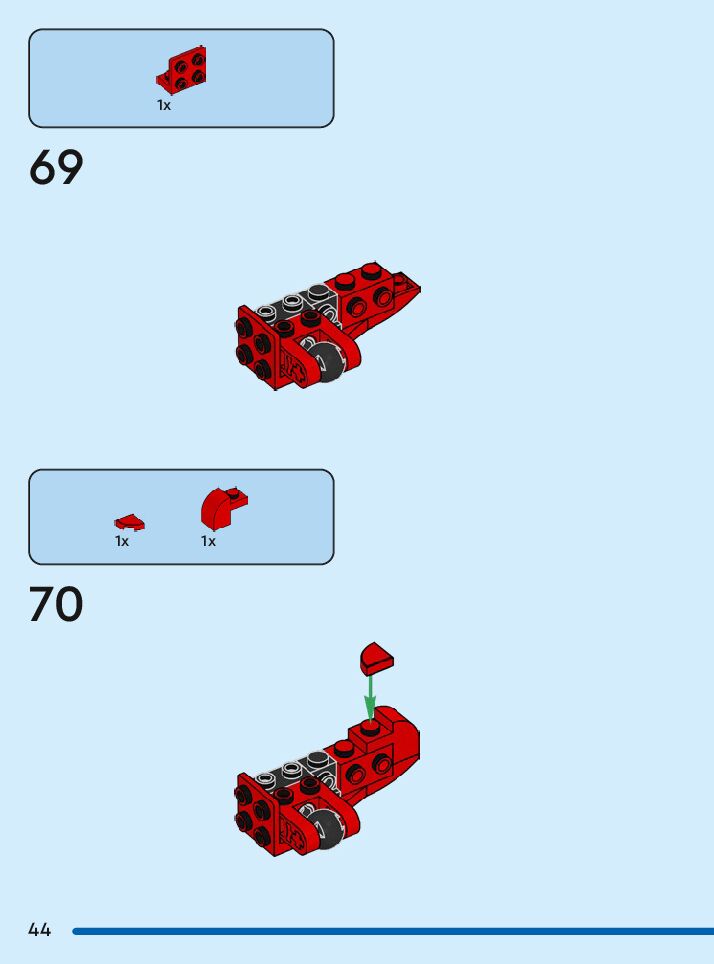 1x

69

1x 1x

70

44