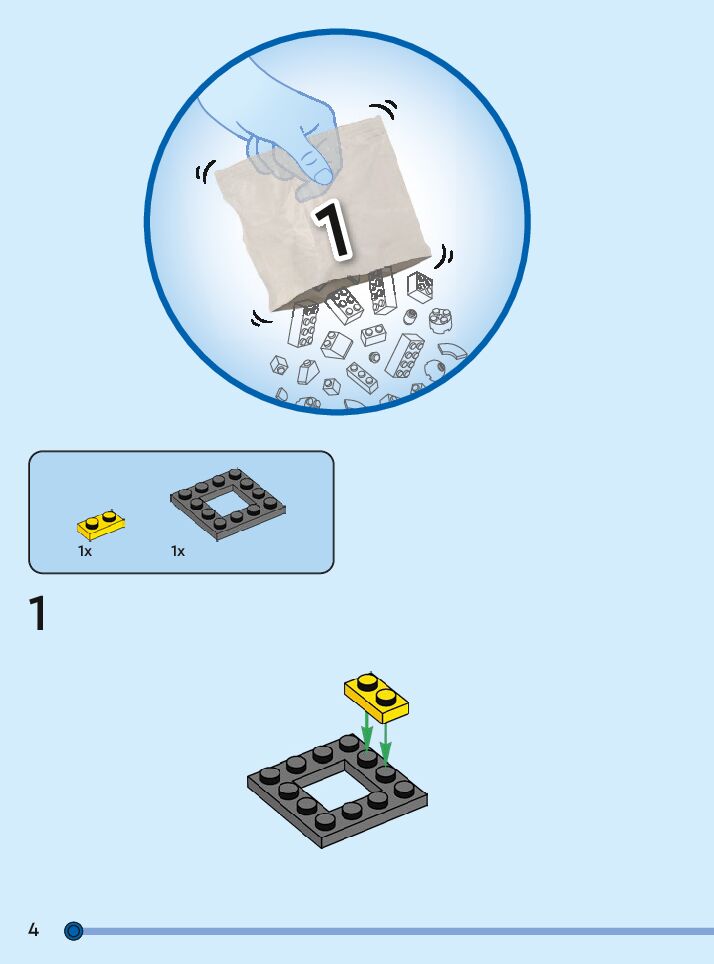 1

1x

1x

1

4