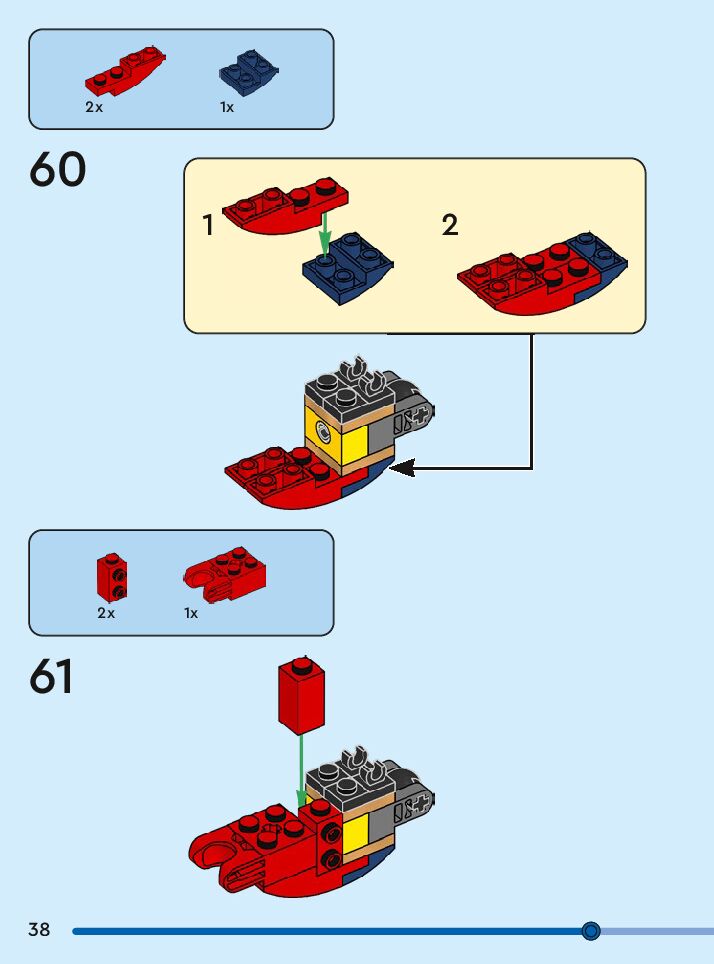 2x
1x

60

1

2

2x
1x

61

38