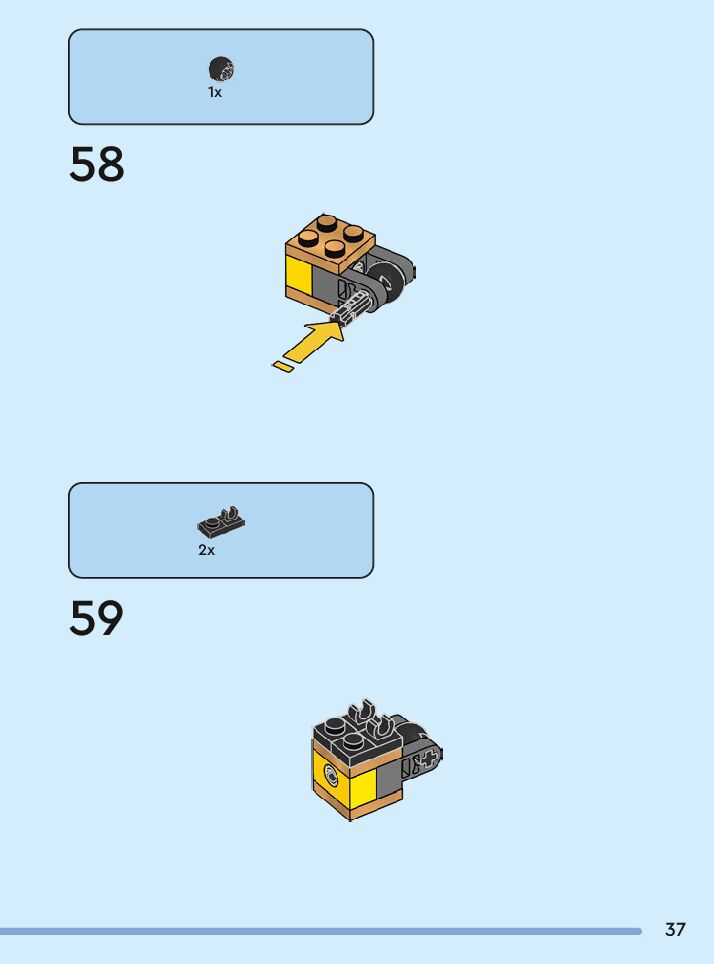 1x

58

2x

59

37