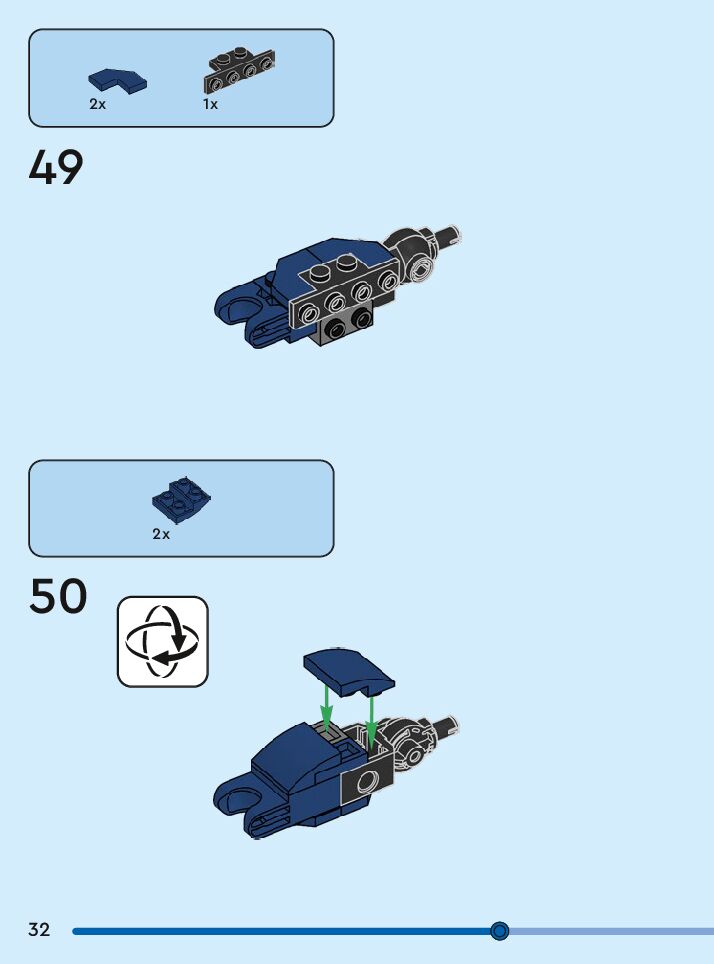 2x 1x

49

2x

50

32