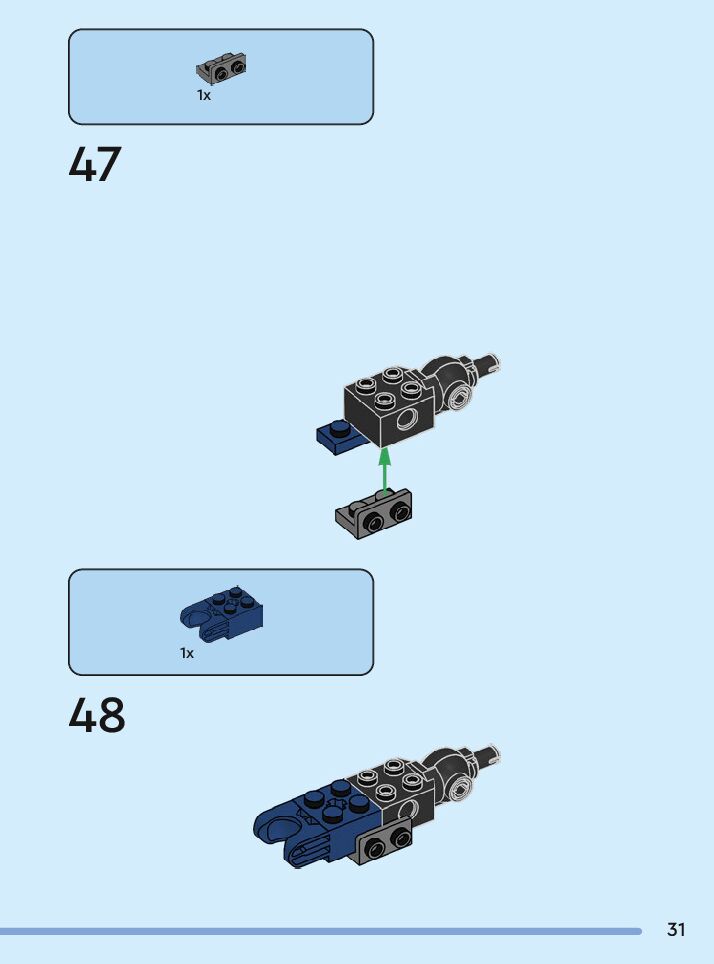 1x

47

1x

48

31