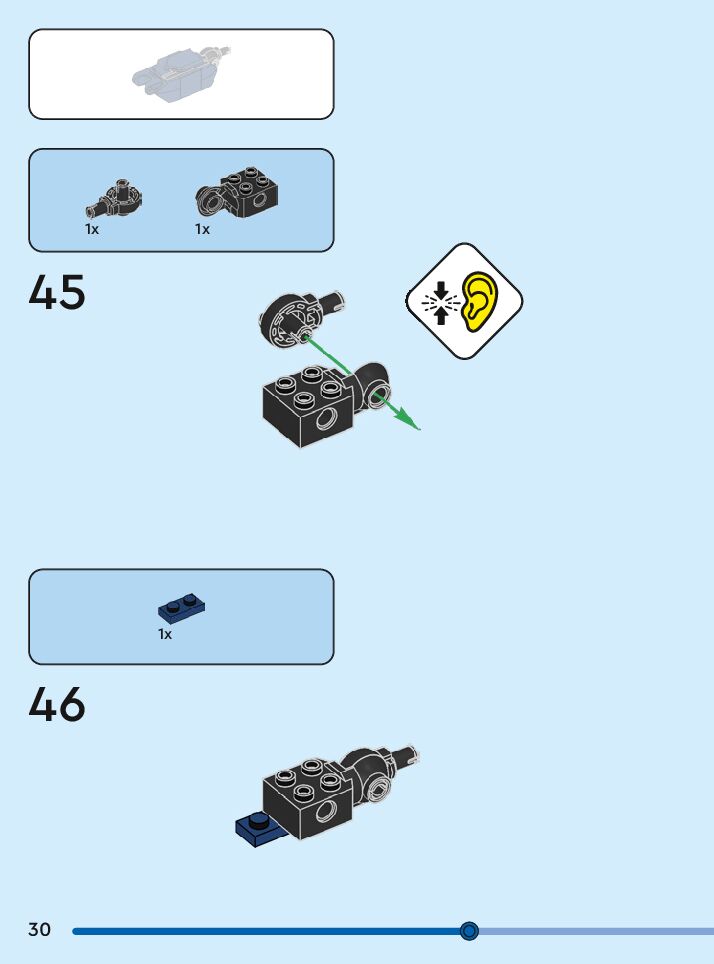 1x
1x

45

1x

46

30