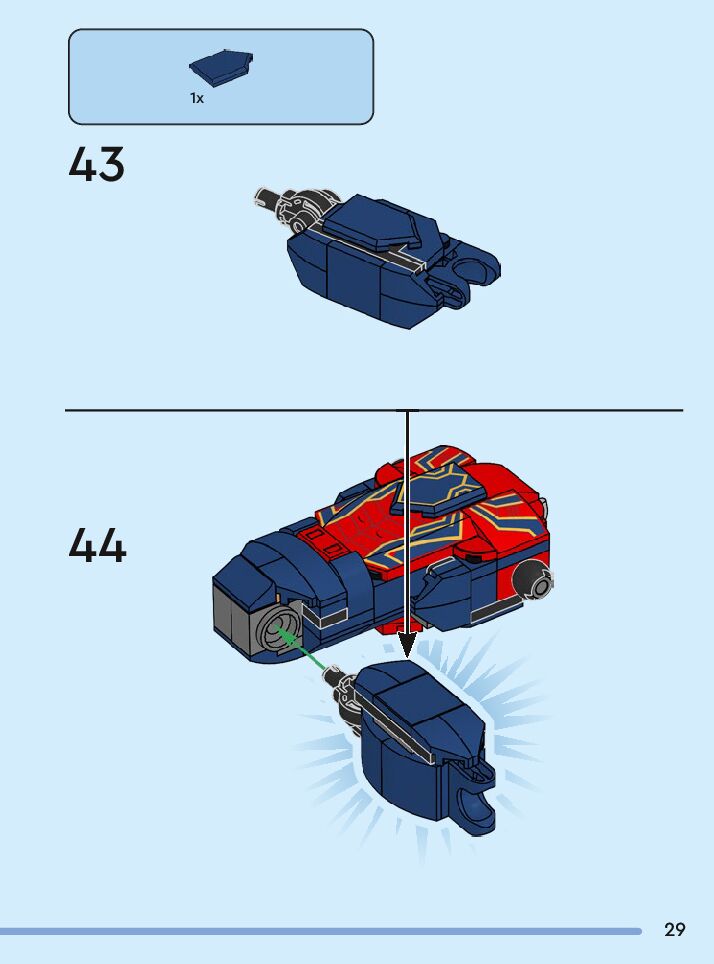 1x

43

44

29