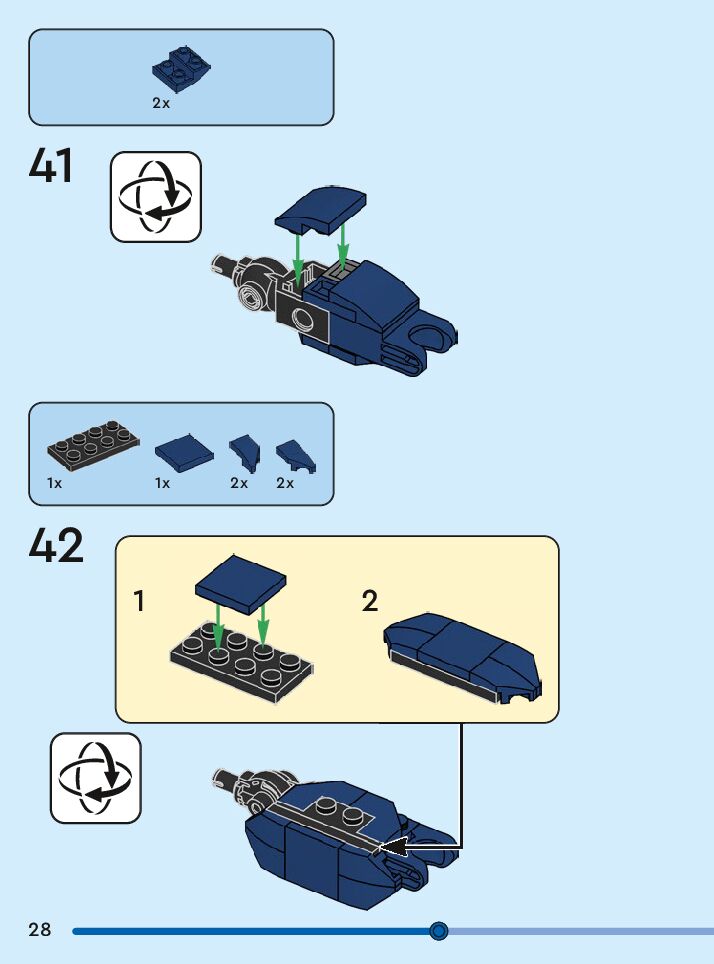 2x

41

1x 1x 2x 2x

42

1

2

28