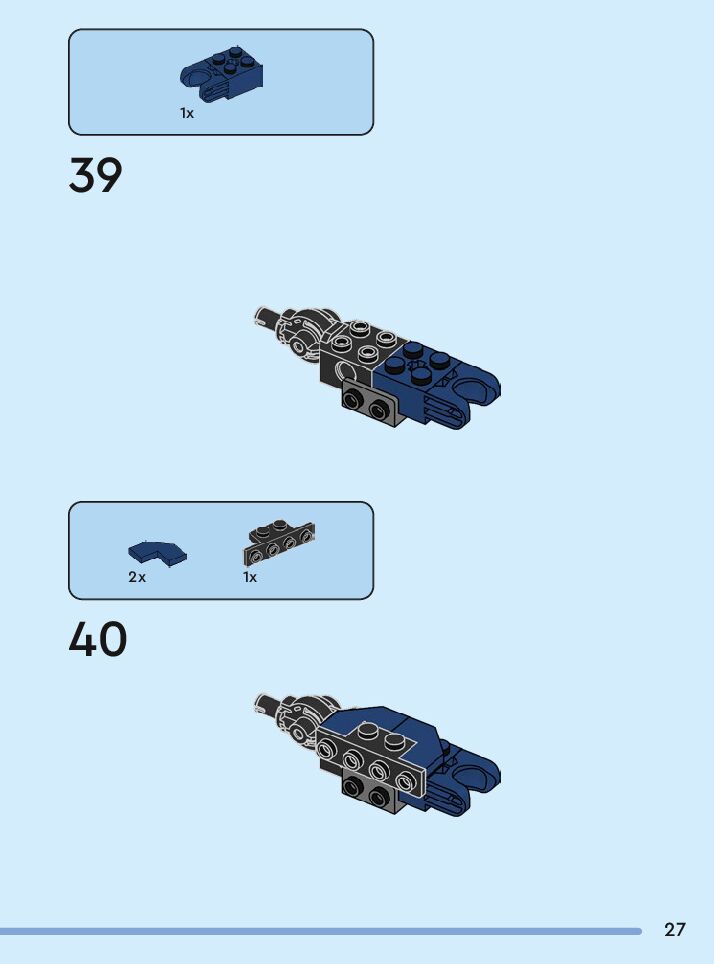 1x

39

2x 1x

40

27