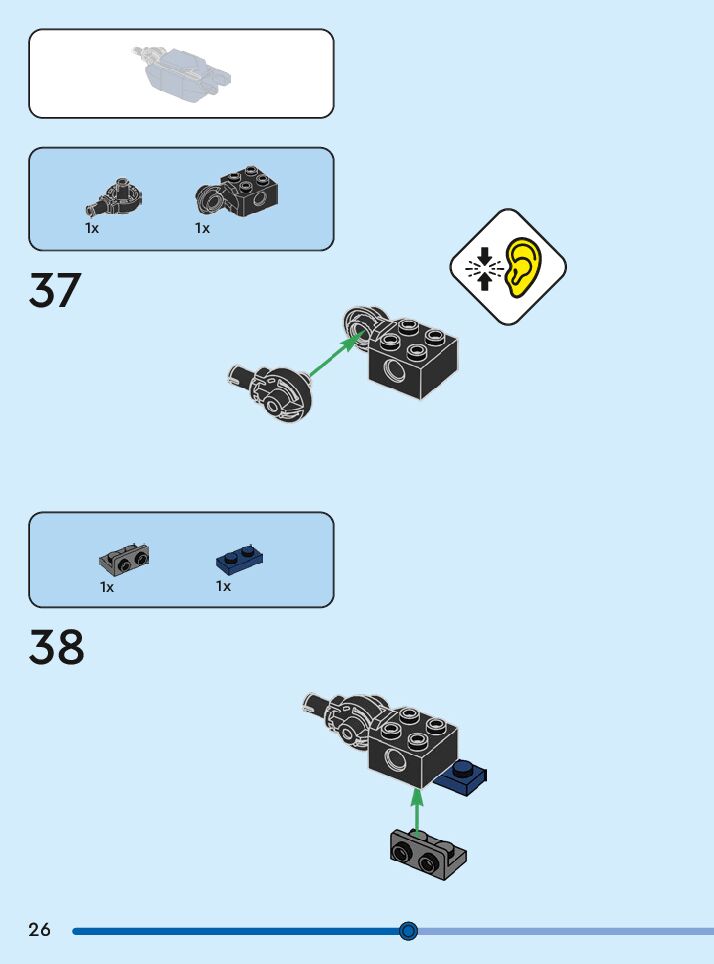 1x
1x

37

1x
1x

38

26