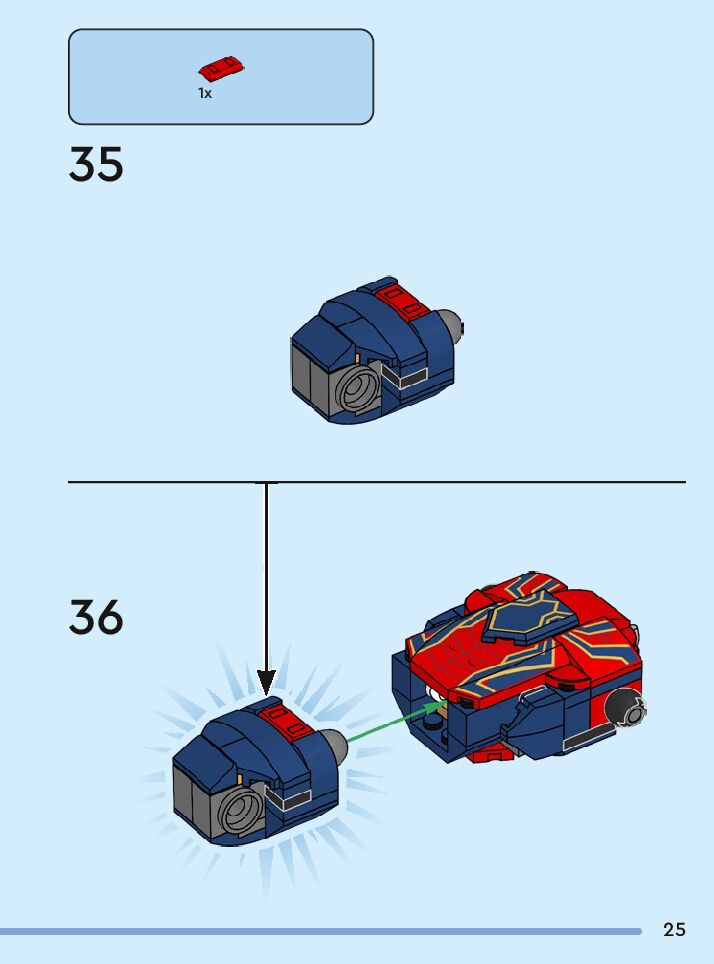 1x

35

36

25