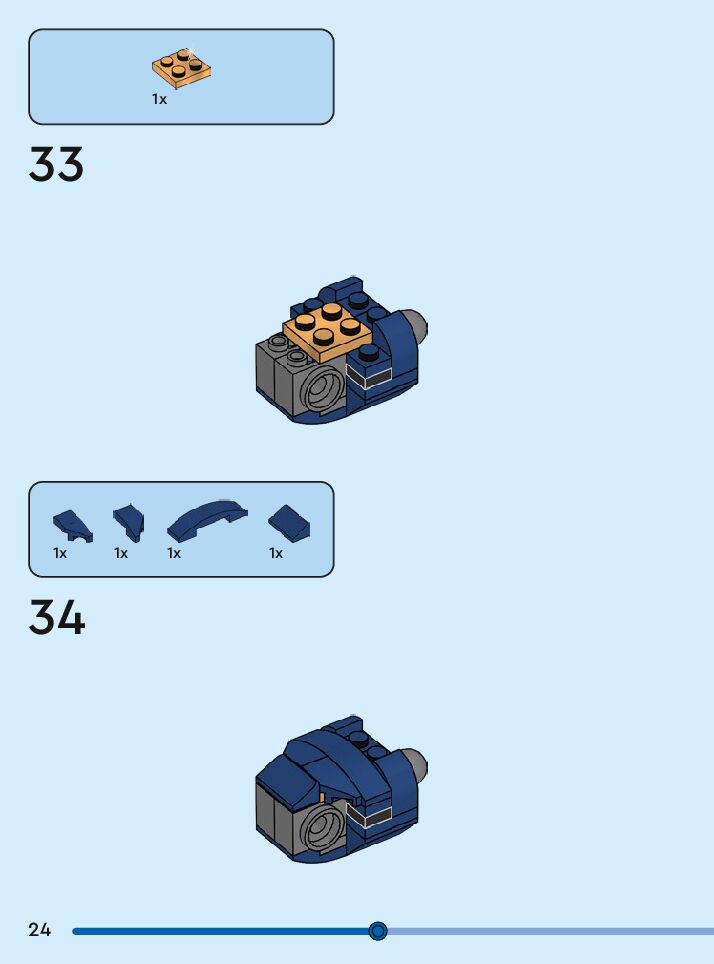 1x

33

1x 1x 1x 1x

34

24