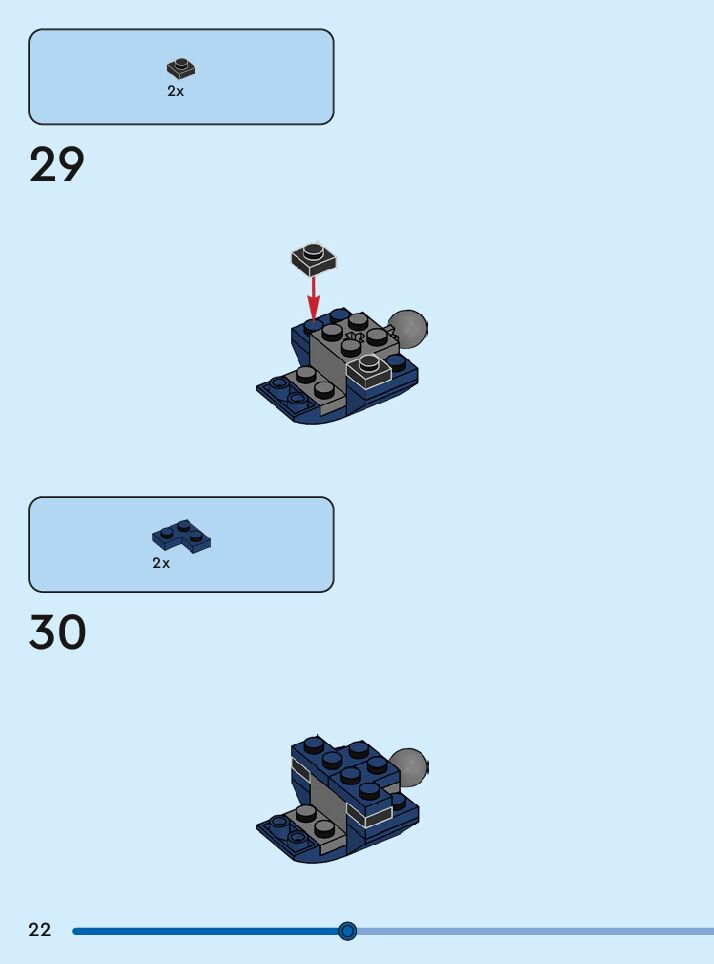 2x

29

2x

30

22