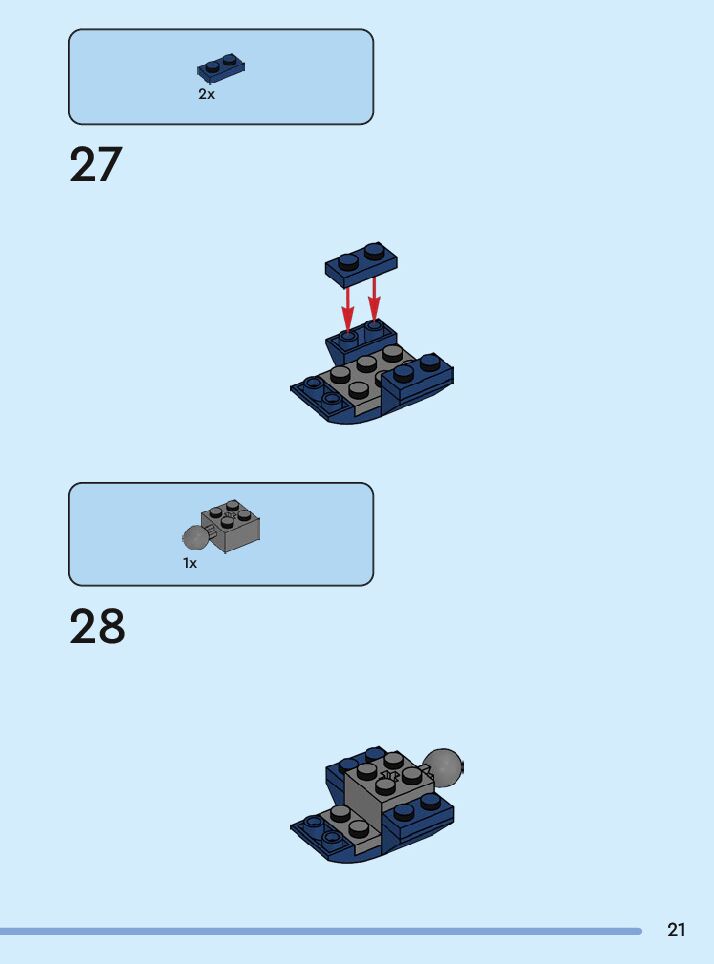 2x

27

1x

28

21