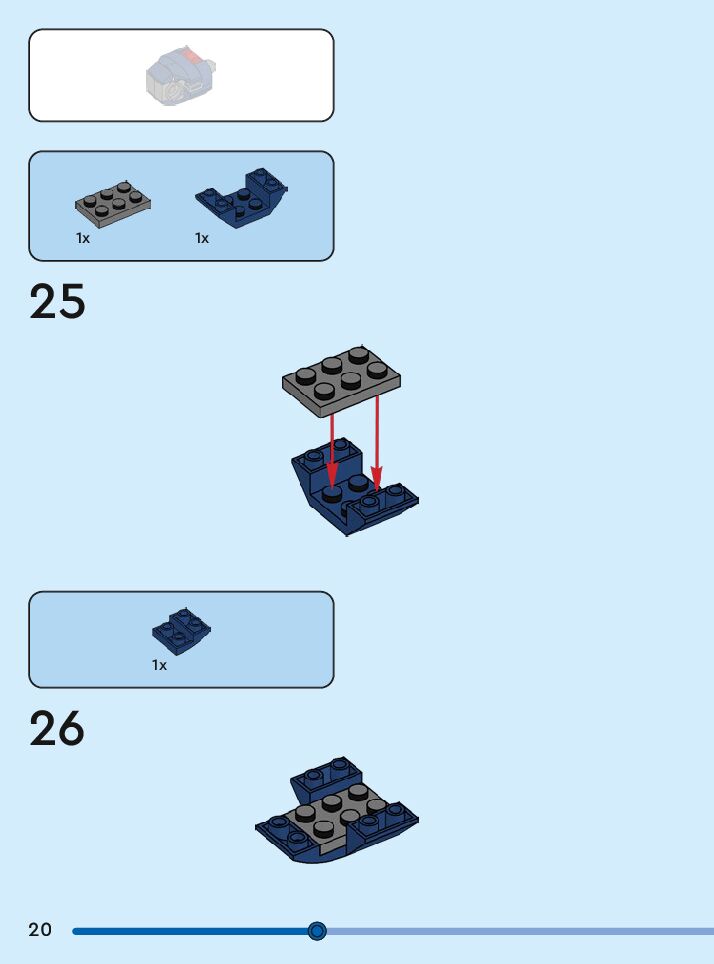 1x

1x

25

1x

26

20