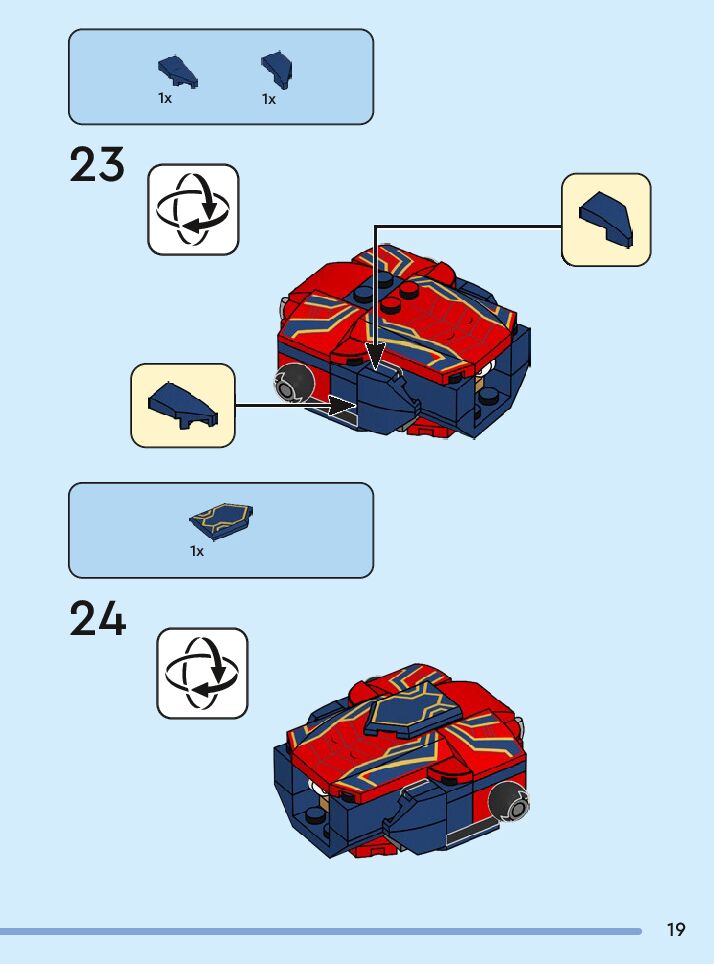 1x 1x

23

1x

24

19