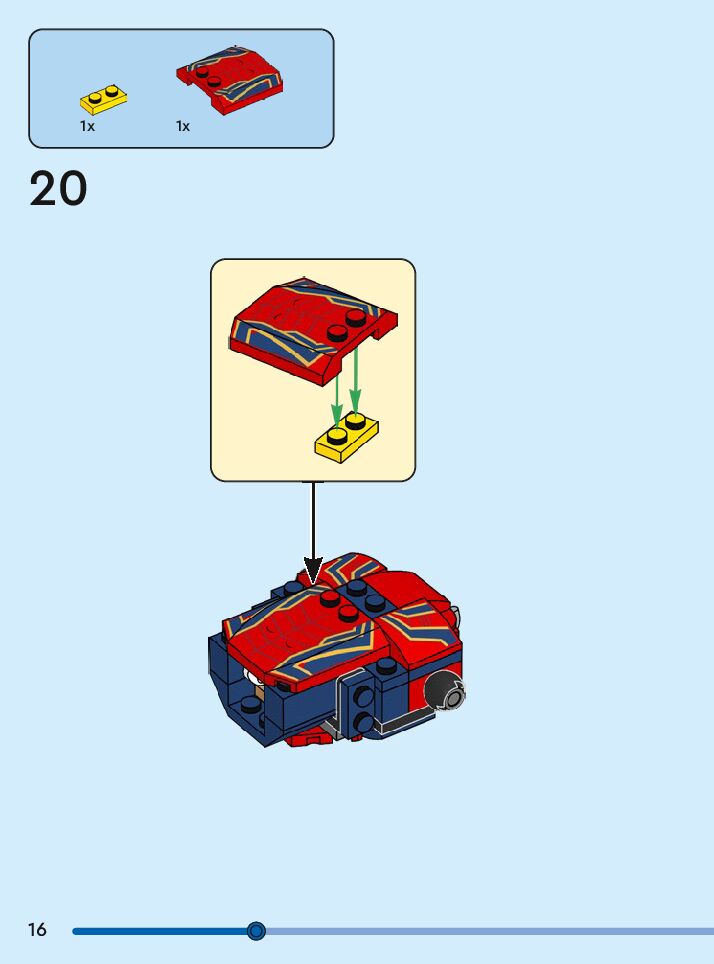 1x 1x

20

16