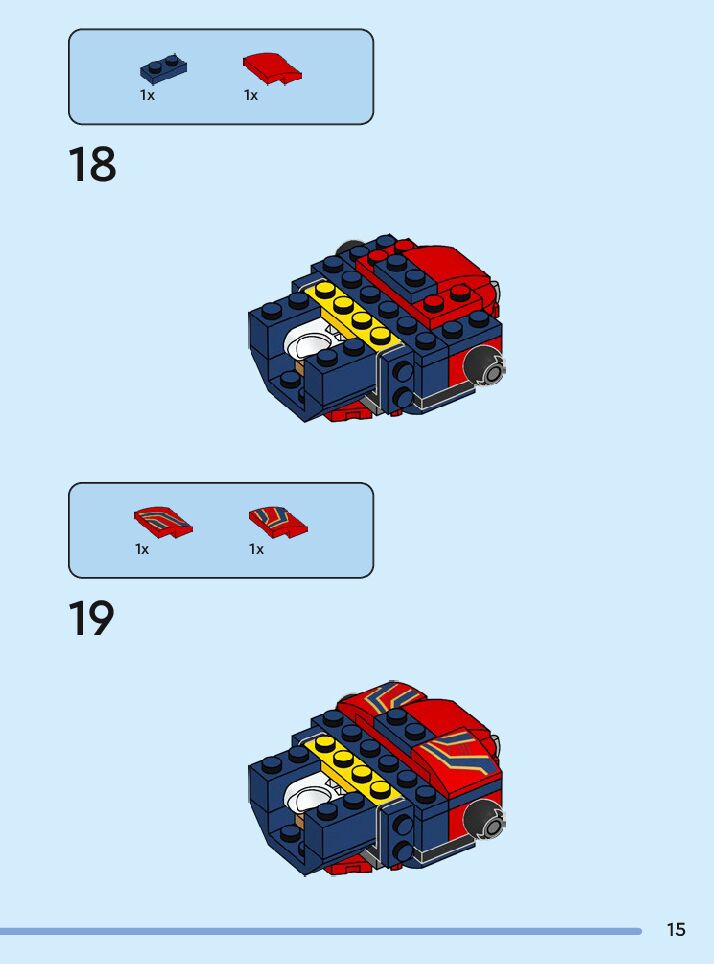 1x 1x

18

1x 1x

19

15