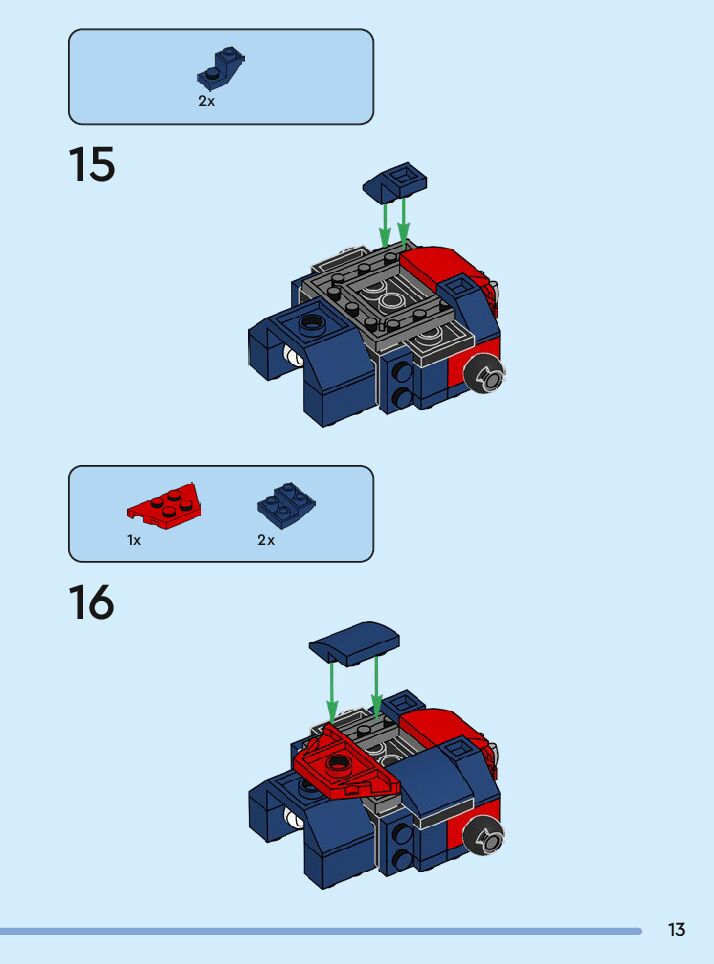 2x

15

1x

2x

16

13