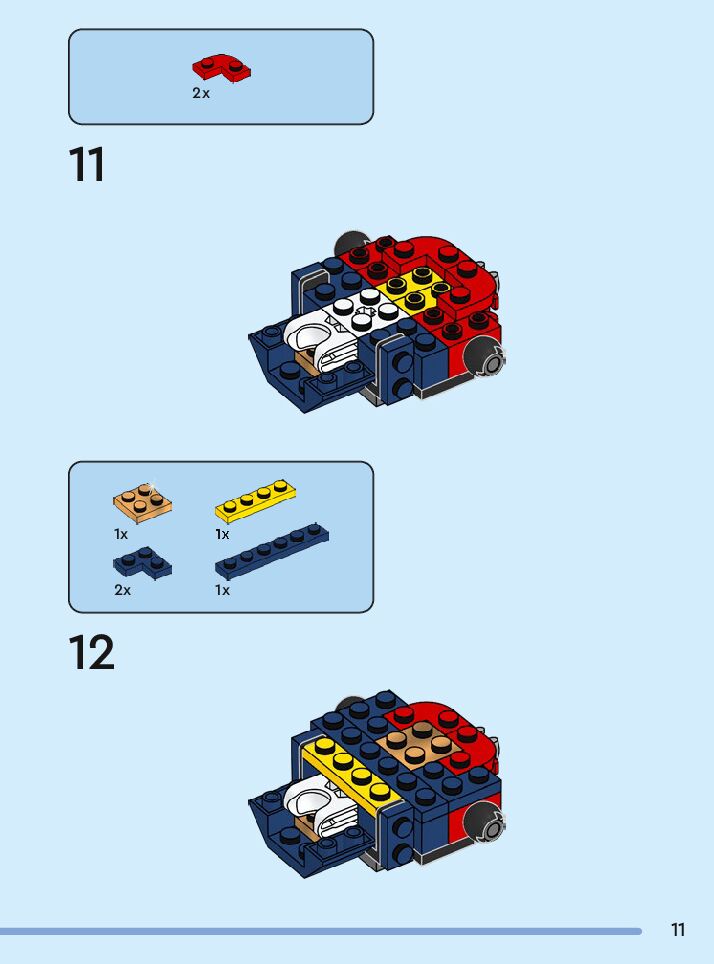 2x

11

1x

1x

2x

1x

12

11