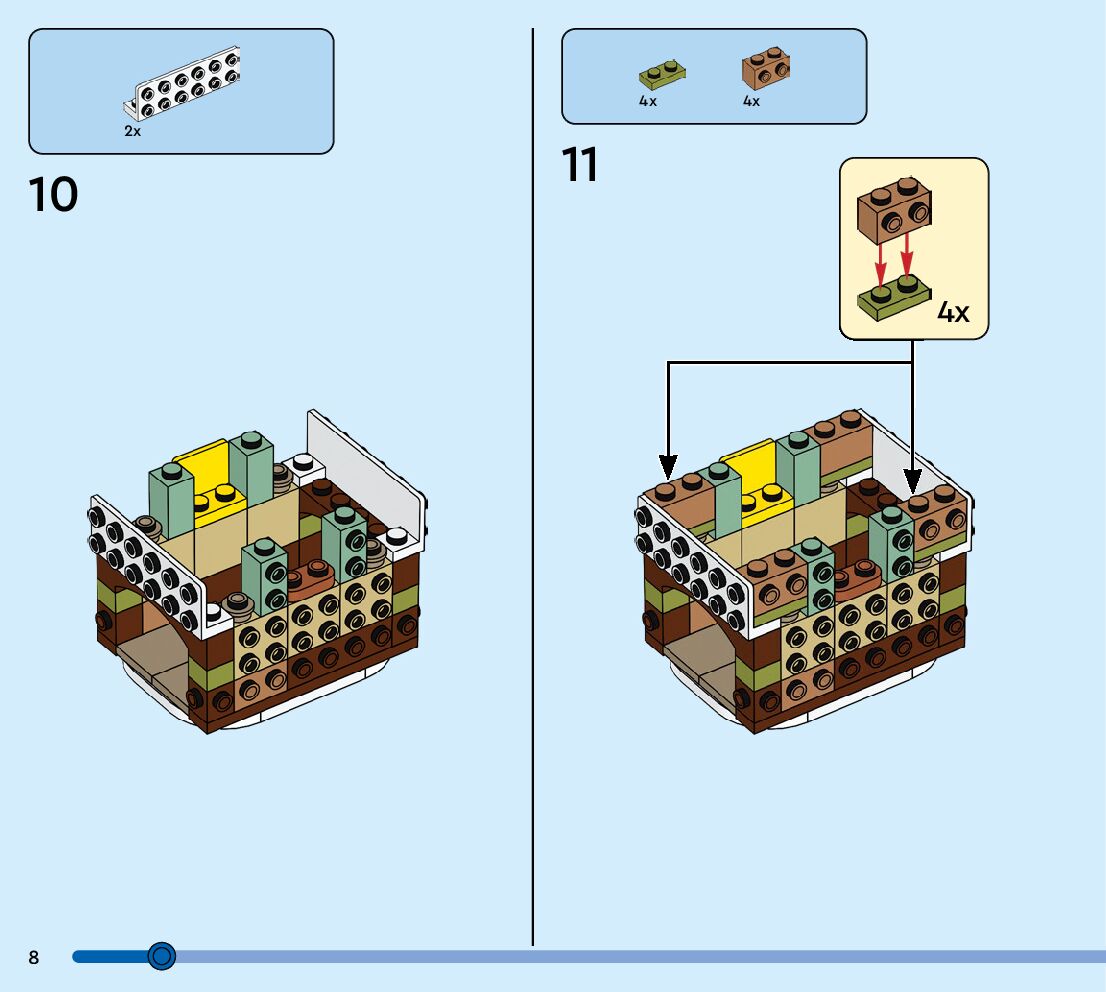 2x

10

4x 4x

11

4x

8