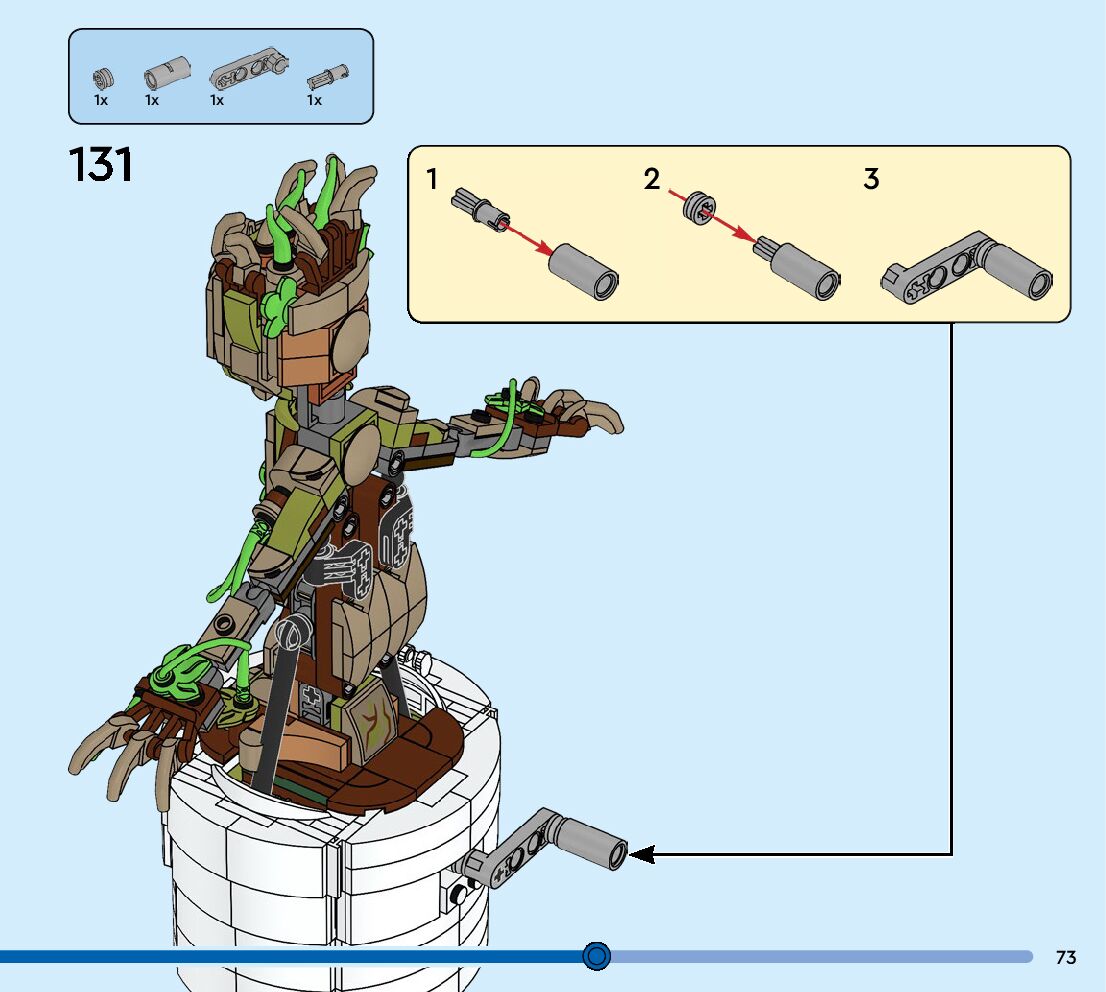 1x 1x 1x 1x

131

1

2

3

73