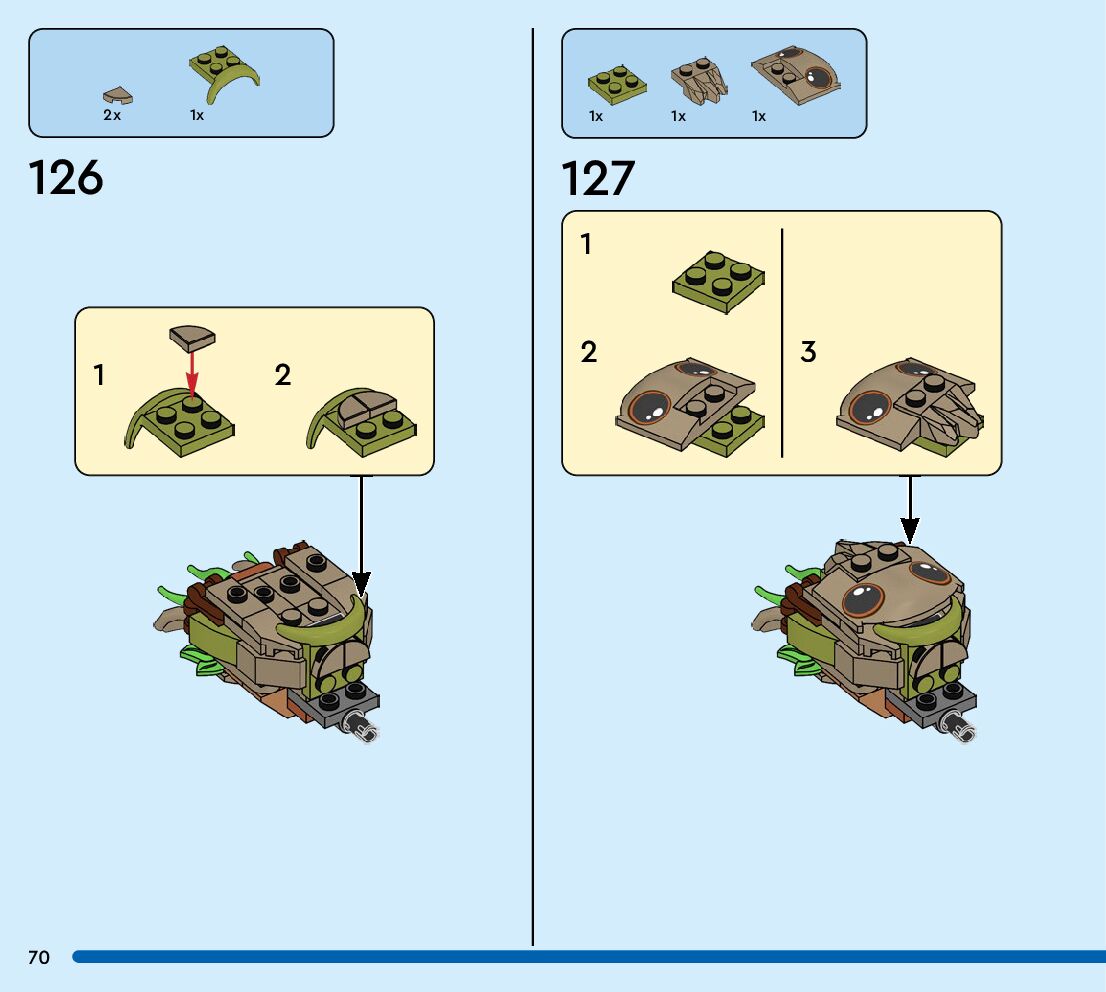 2x 1x

126

1 2

1x 1x 1x

127

1

2 3

70