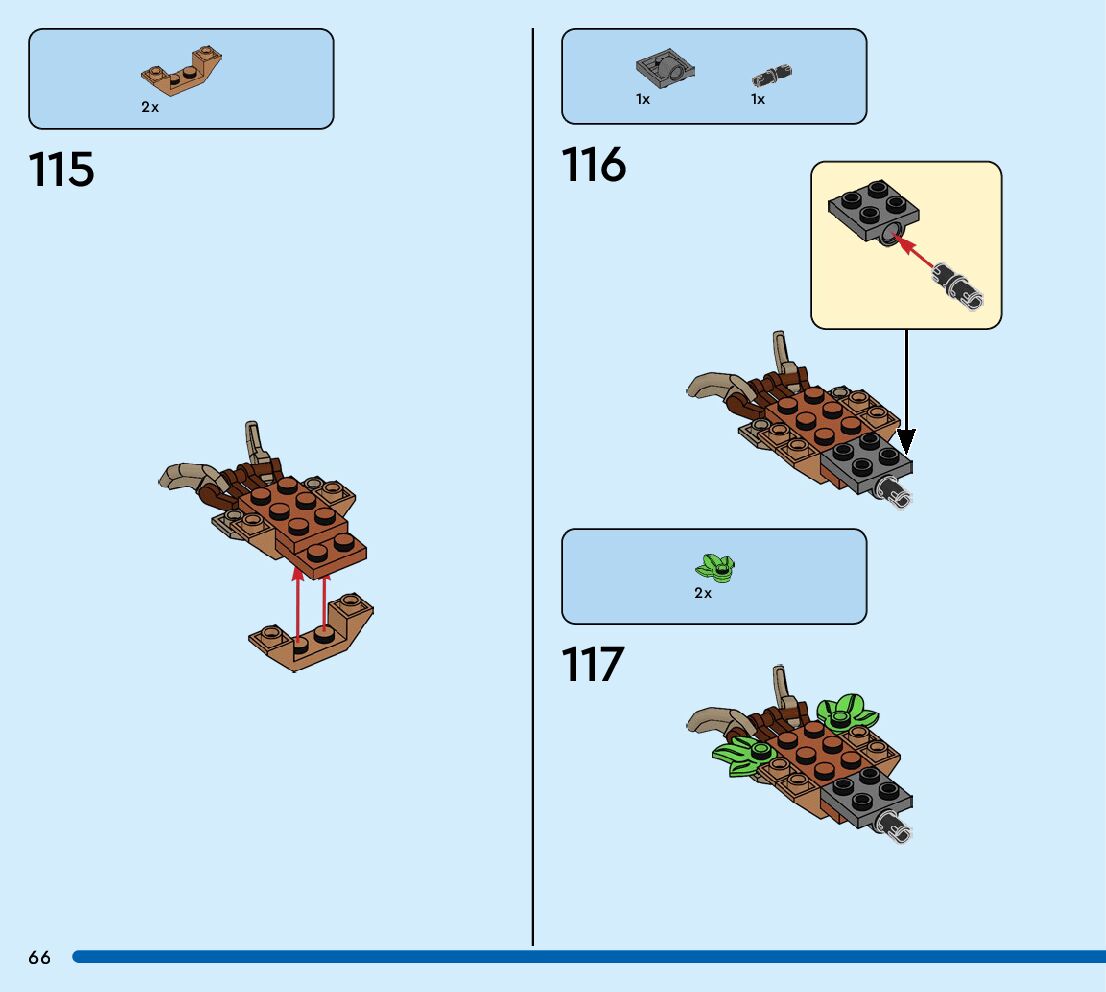 2x

115

1x 1x

116

2x

117

66