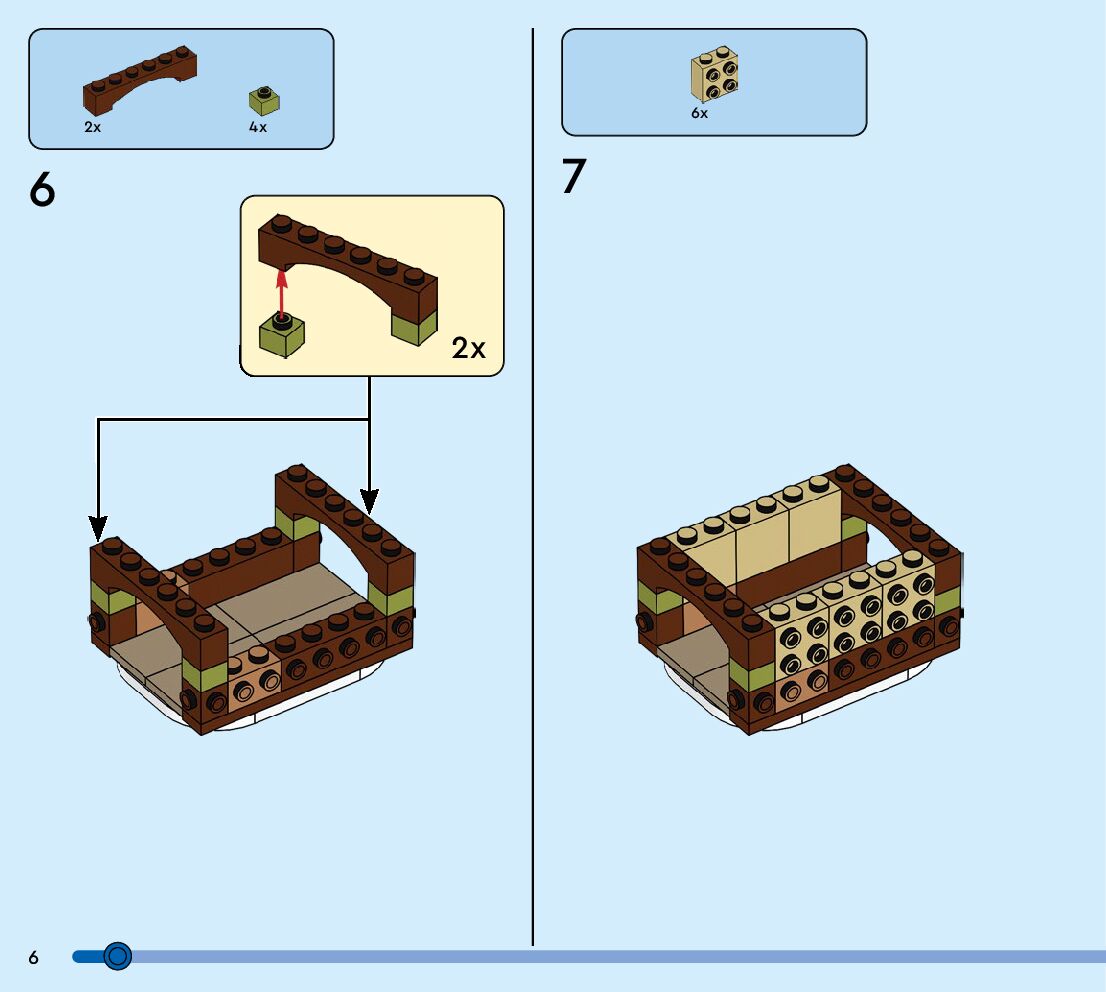 2x 4x

6

2x

6x

7

6