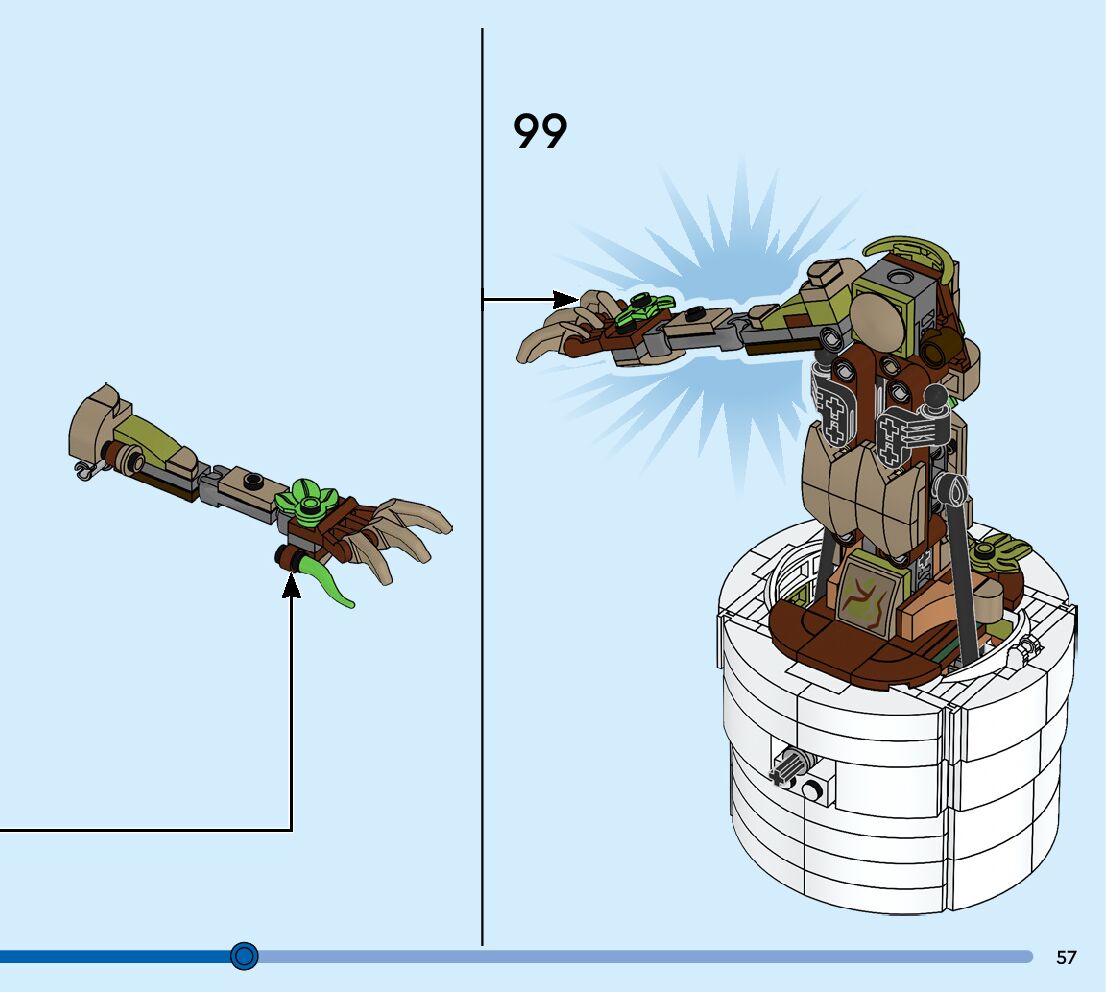 99

57