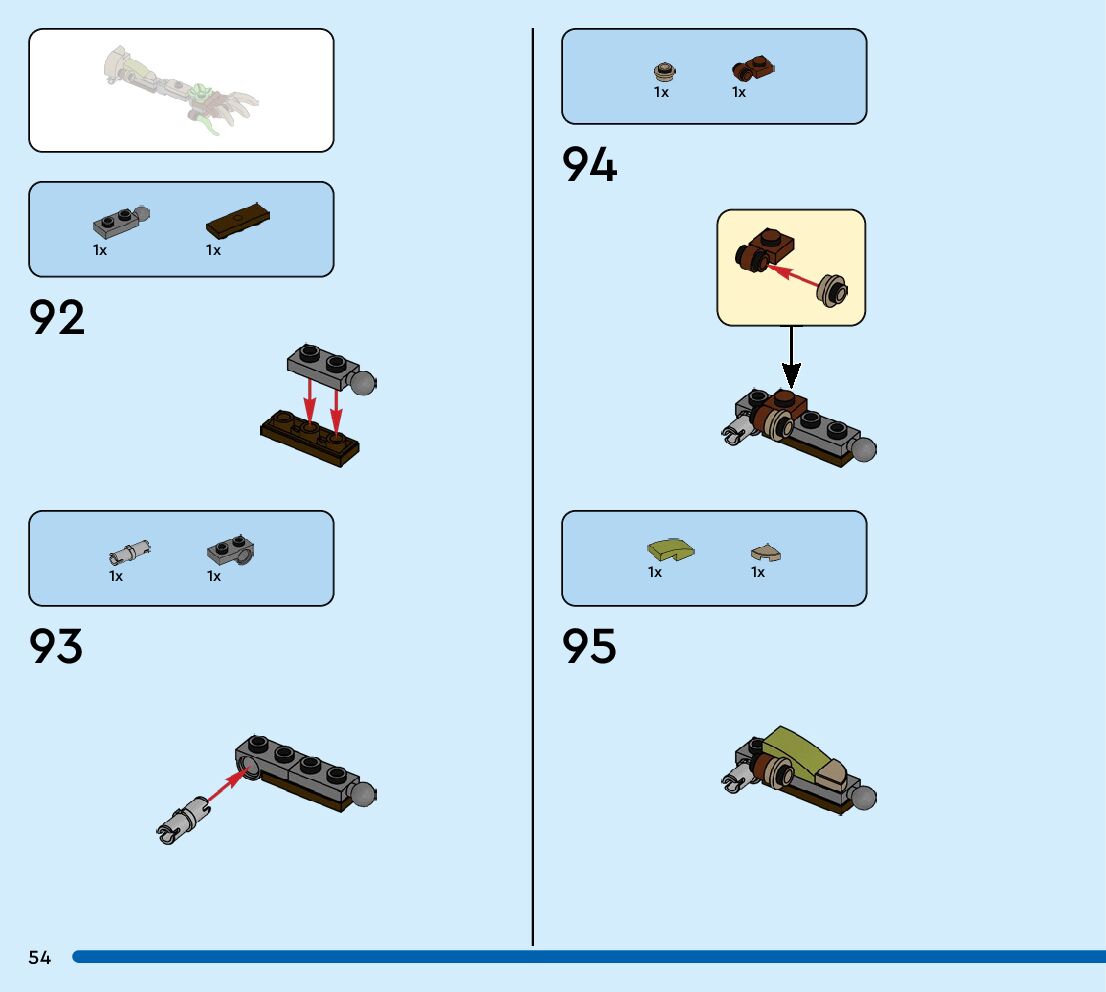 1x 1x

92

1x 1x

93

1x 1x

94

1x 1x

95

54