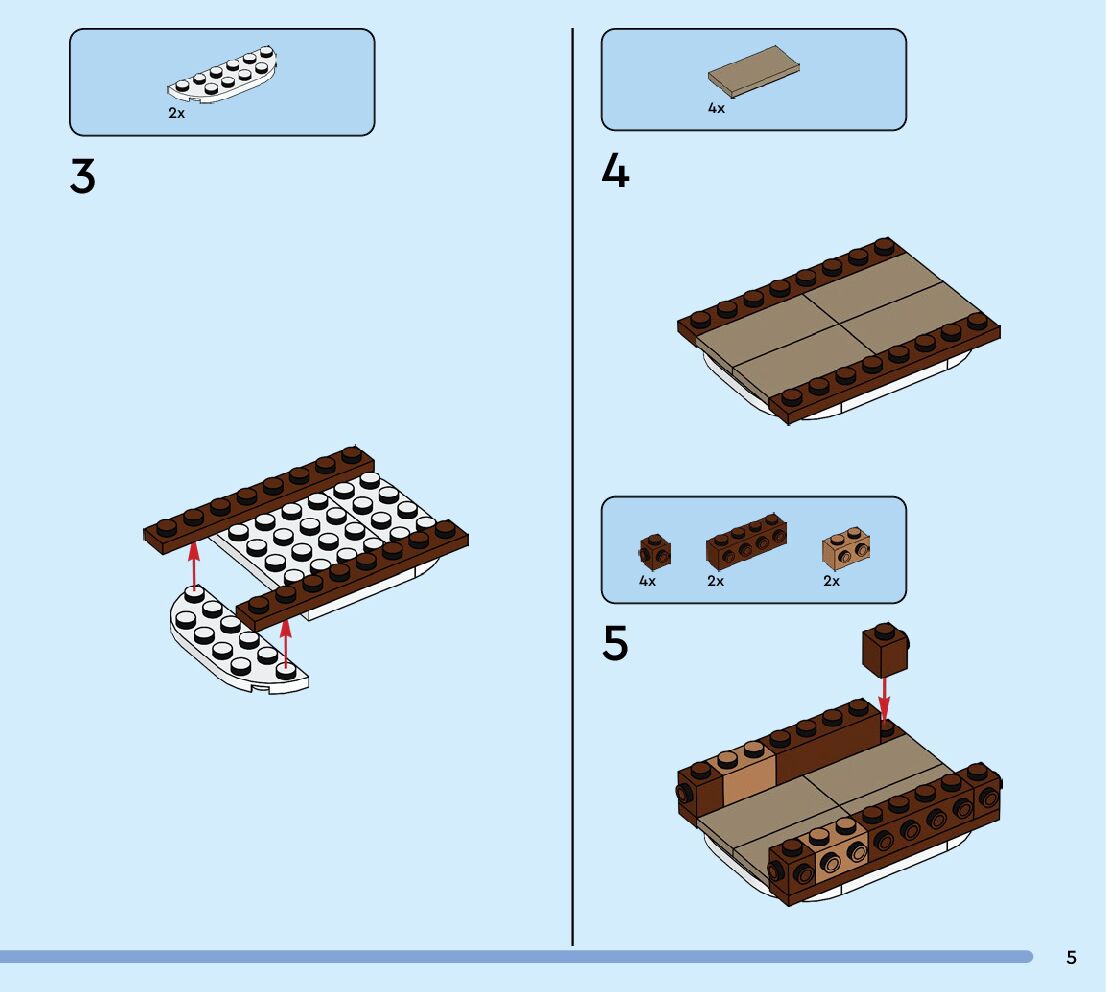 2x

3

4x

4

4x 2x 2x

5

5